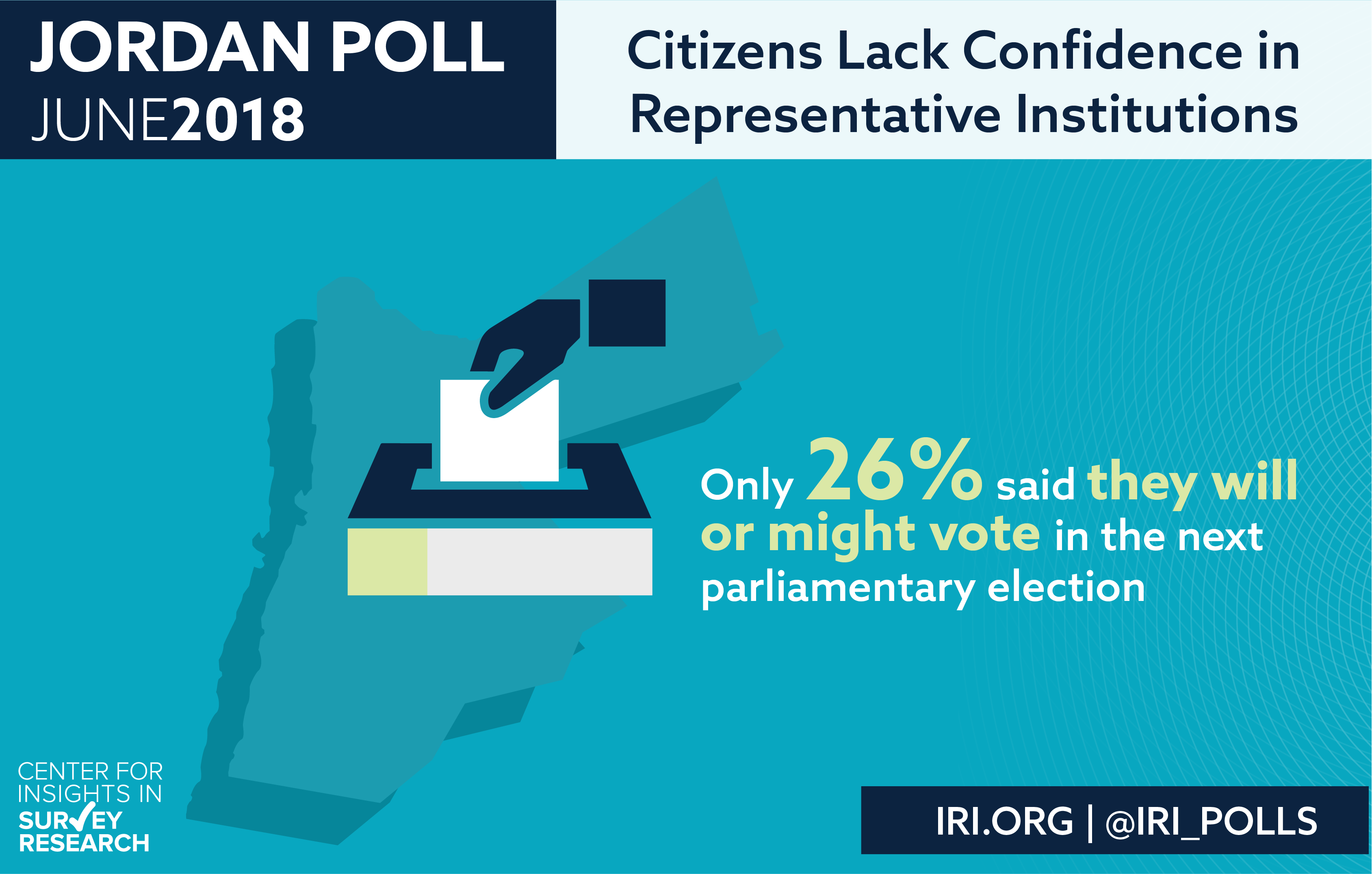 JORDAN POLL
JUNE2018

Citizens Lack Confidence in Representative Institutions

Only 26% said they will or might vote in the next parliamentary election

CENTER FOR INSIGHTS IN SURVEY RESEARCH

IRI.ORG | @IRI_POLLS