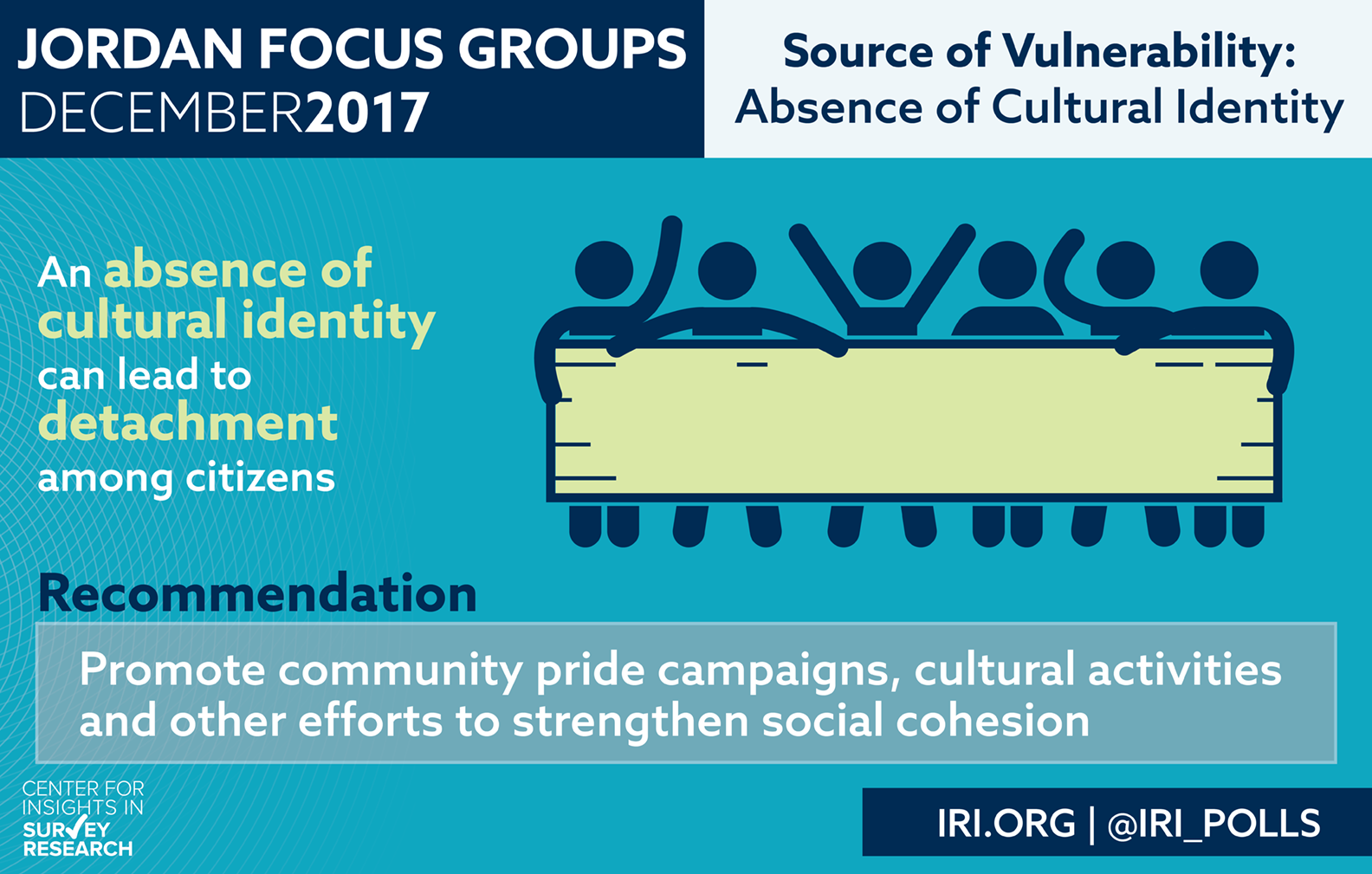 JORDAN FOCUS GROUPS
DECEMBER2017

Source of Vulnerability:
Absence of Cultural Identity

An absence of cultural identity can lead to detachment among citizens

Recommendation

Promote community pride campaigns, cultural activities and other efforts to strengthen social cohesion

CENTER FOR INSIGHTS IN SURVEY RESEARCH

IRI.ORG | @IRI_POLLS