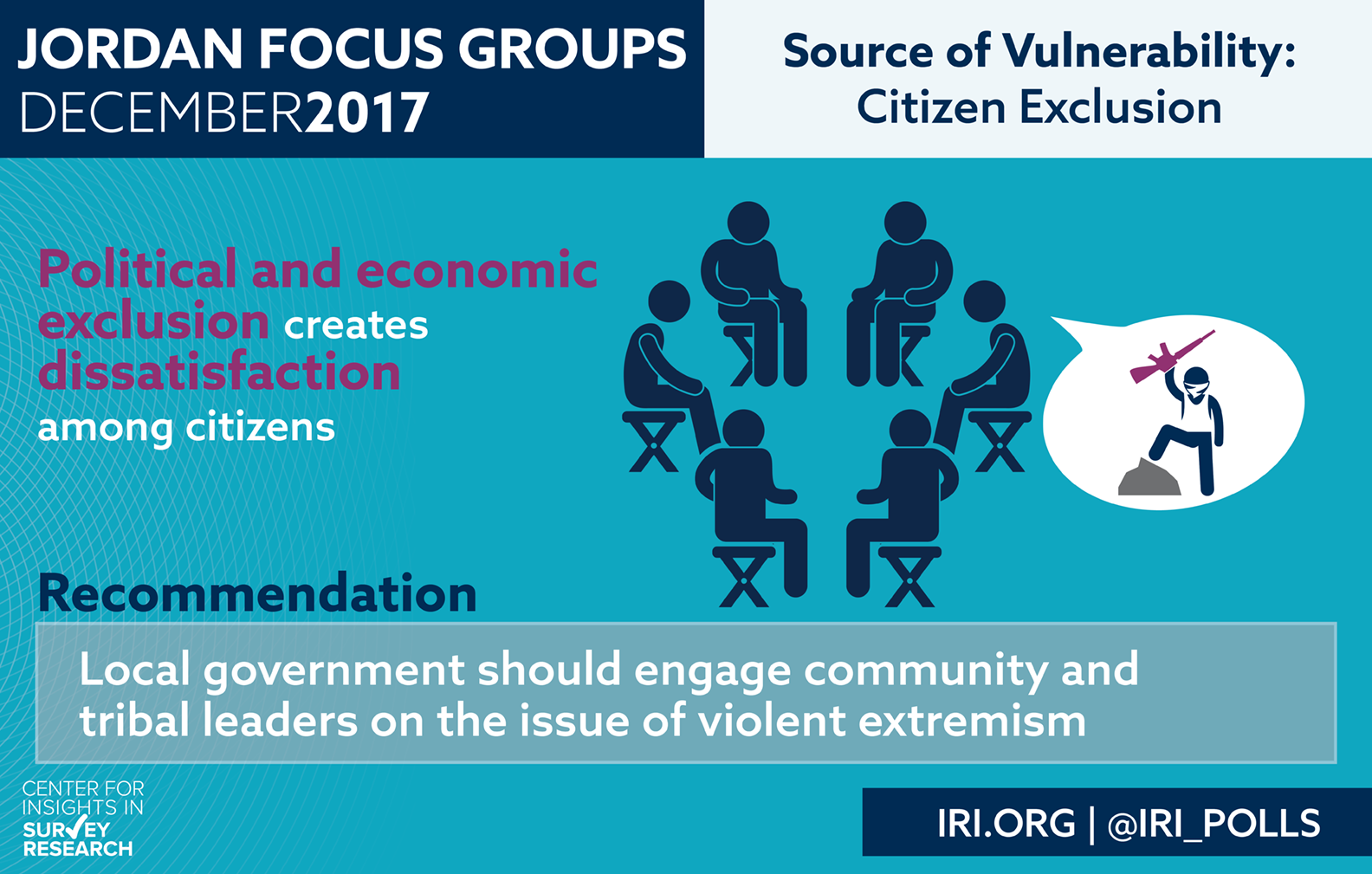 JORDAN FOCUS GROUPS
DECEMBER2017

Source of Vulnerability:
Citizen Exclusion

Political and economic exclusion creates dissatisfaction among citizens

Recommendation

Local government should engage community and tribal leaders on the issue of violent extremism

CENTER FOR INSIGHTS IN SURVEY RESEARCH

IRI.ORG | @IRI_POLLS