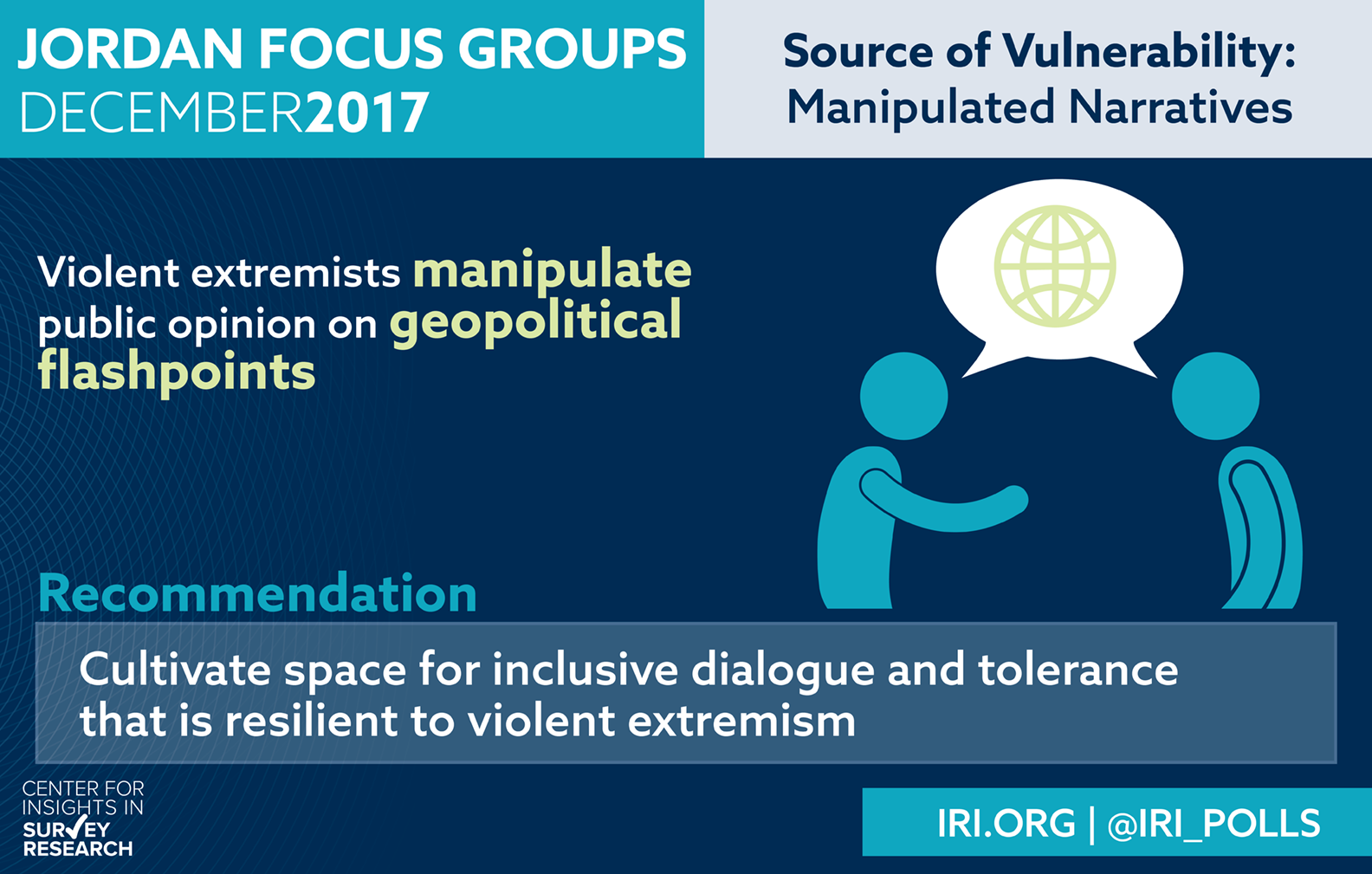 JORDAN FOCUS GROUPS
DECEMBER2017

Source of Vulnerability:
Manipulated Narratives

Violent extremists manipulate public opinion on geopolitical flashpoints

Recommendation

Cultivate space for inclusive dialogue and tolerance that is resilient to violent extremism

CENTER FOR INSIGHTS IN SURVEY RESEARCH

IRI.ORG | @IRI_POLLS