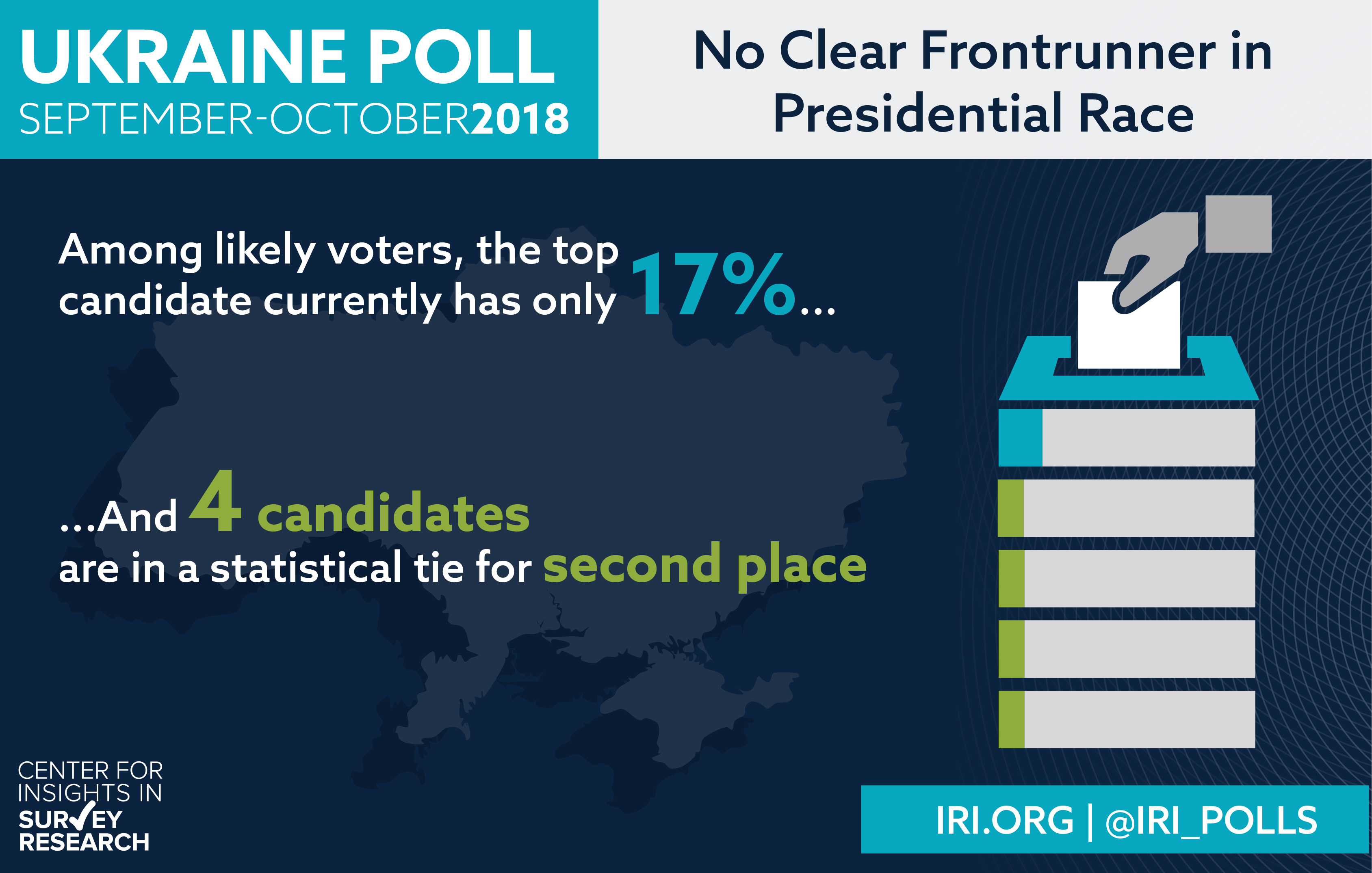 UKRAINE POLL
SEPTEMBER-OCTOBER2018

No Clear Frontrunner in Presidential Race

Among likely voters, the top candidate currently has only 17%...

...And 4 candidates are in a statistical tie for second place

CENTER FOR INSIGHTS IN SURVEY RESEARCH

IRI.ORG | @IRI_POLLS