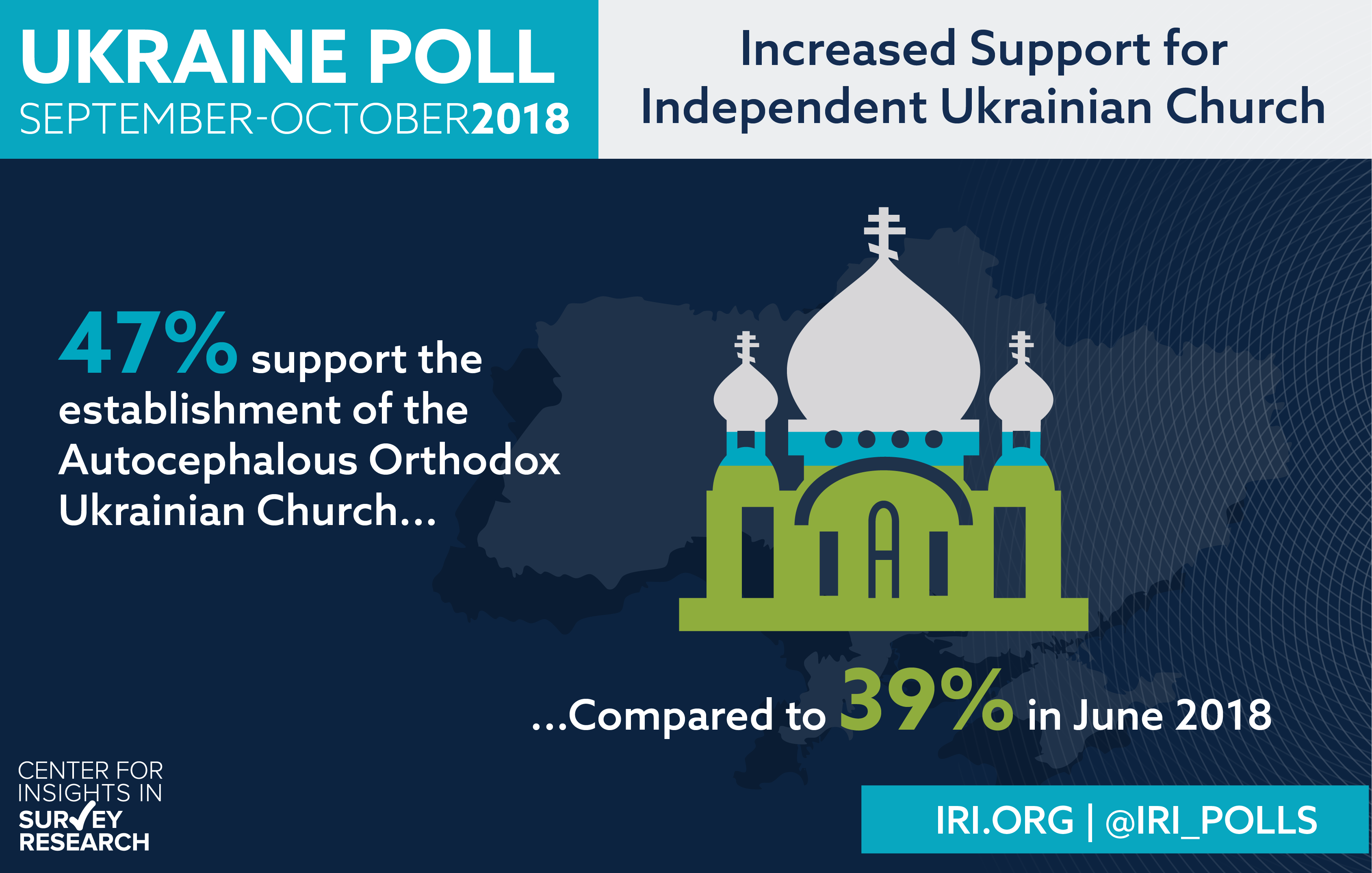 UKRAINE POLL
SEPTEMBER-OCTOBER2018

Increased Support for Independent Ukrainian Church

47% support the establishment of the Autocephalous Orthodox Ukrainian Church...

...Compared to 39% in June 2018

CENTER FOR INSIGHTS IN SURVEY RESEARCH

IRI.ORG | @IRI_POLLS