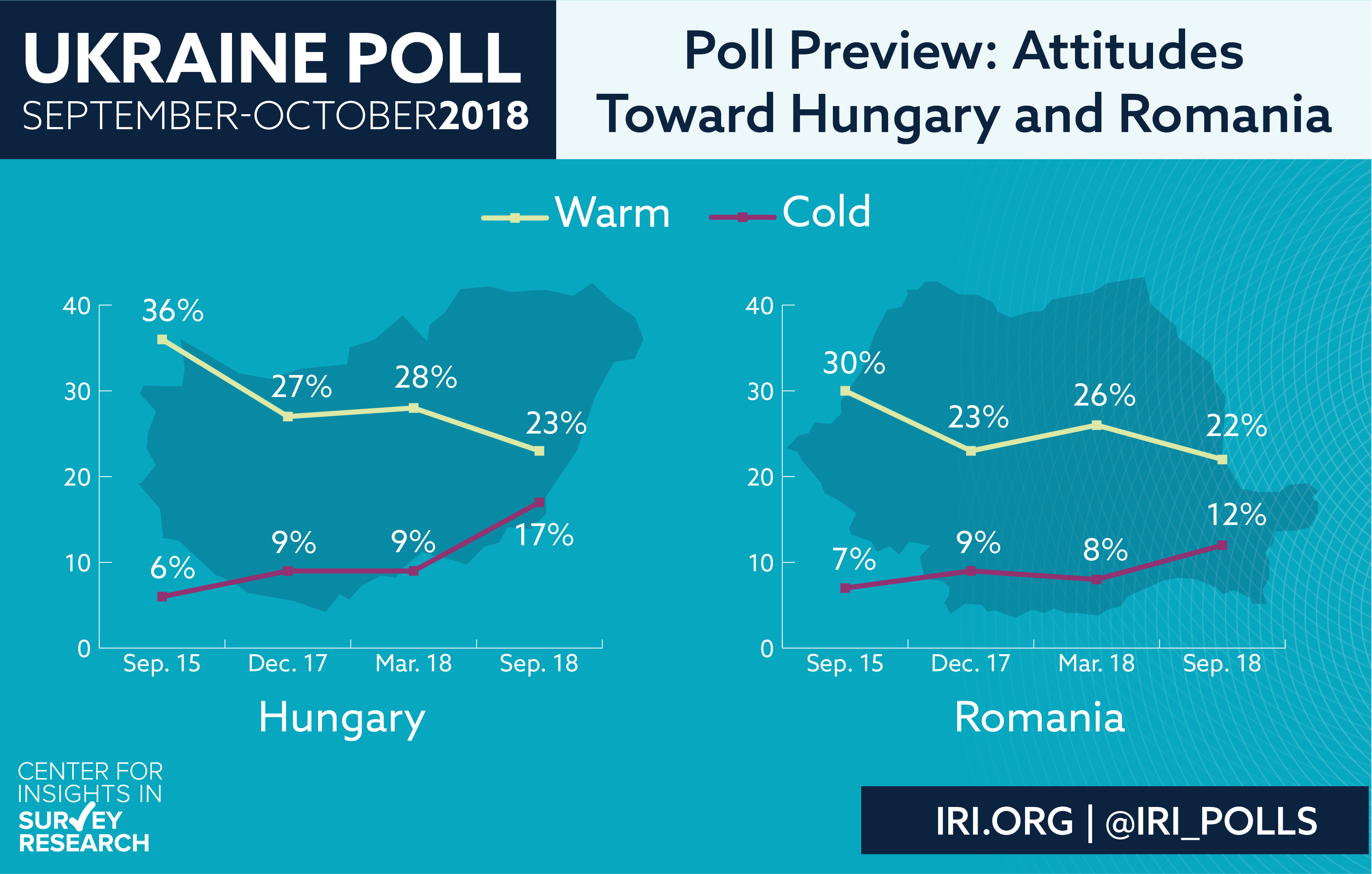 UKRAINE POLL
SEPTEMBER-OCTOBER2018

Poll Preview: Attitudes Toward Hungary and Romania

Warm Cold

40
30
20
10
0

36%
27%
28%
23%
6%
9%
9%
17%

Sep. 15 Dec. 17 Mar. 18 Sep. 18

Hungary

40
30
20
10
0

30%
23%
26%
22%
7%
9%
8%
12%

Sep. 15 Dec. 17 Mar. 18 Sep. 18

Romania

CENTER FOR INSIGHTS IN SURVEY RESEARCH

IRI.ORG | @IRI_POLLS