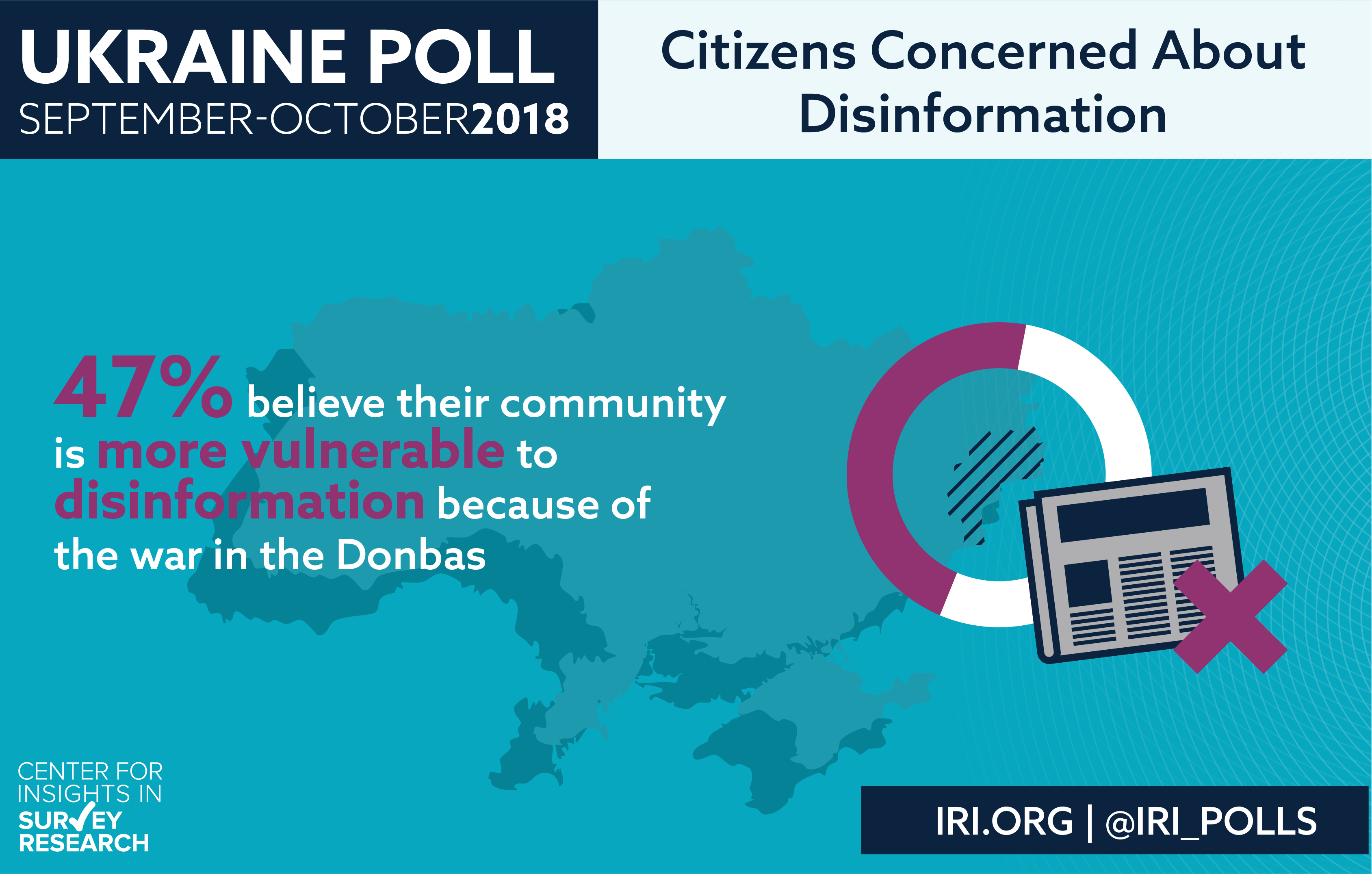 UKRAINE POLL
SEPTEMBER-OCTOBER2018

Citizens Concerned About Disinformation

47% believe their community is more vulnerable to disinformation because of the war in the Donbas

CENTER FOR INSIGHTS IN SURVEY RESEARCH

IRI.ORG | @IRI_POLLS