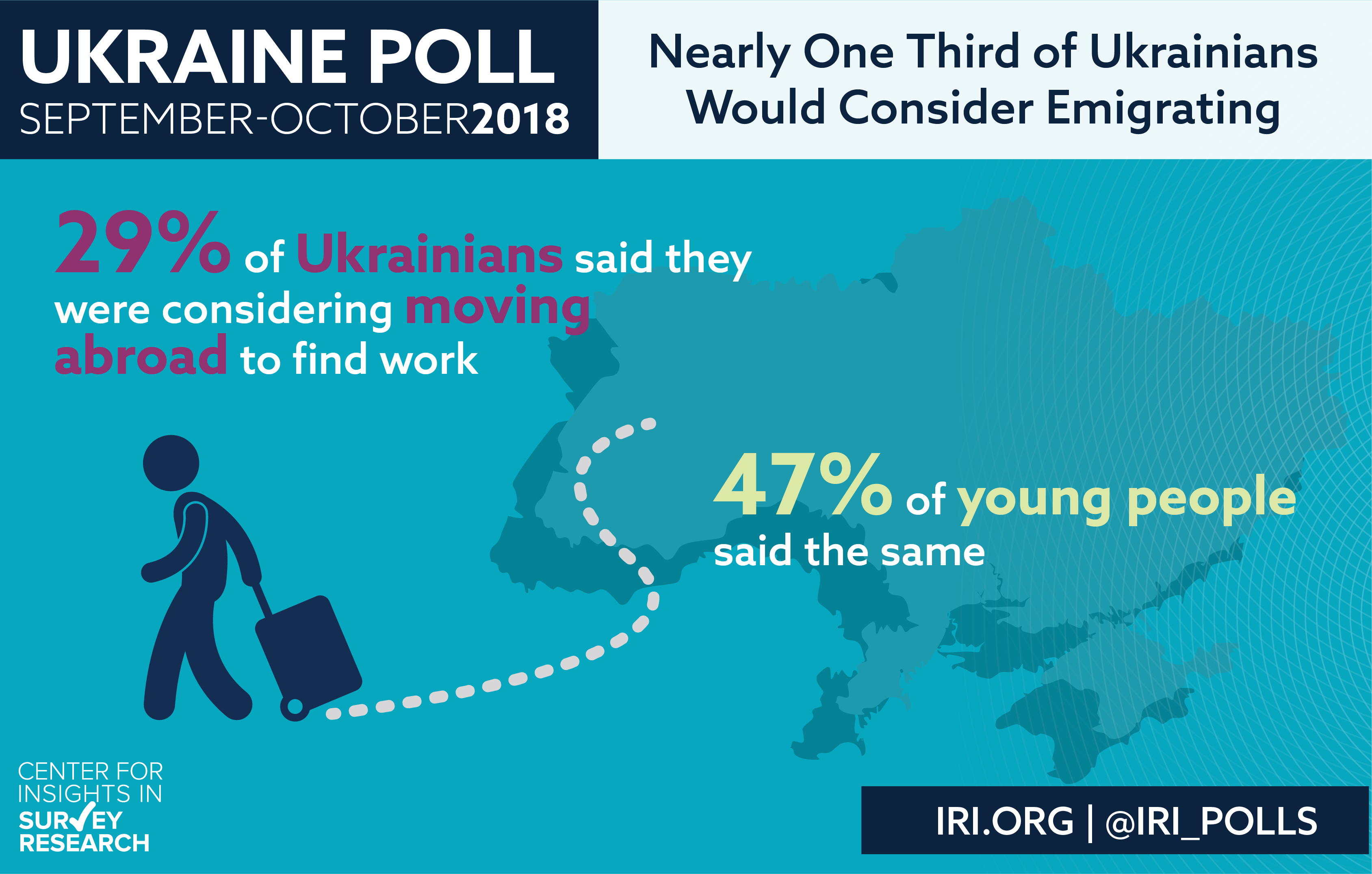 UKRAINE POLL
SEPTEMBER-OCTOBER2018

Nearly One Third of Ukrainians Would Consider Emigrating

29% of Ukrainians said they were considering moving abroad to find work

47% of young people said the same

CENTER FOR INSIGHTS IN SURVEY RESEARCH

IRI.ORG | @IRI_POLLS