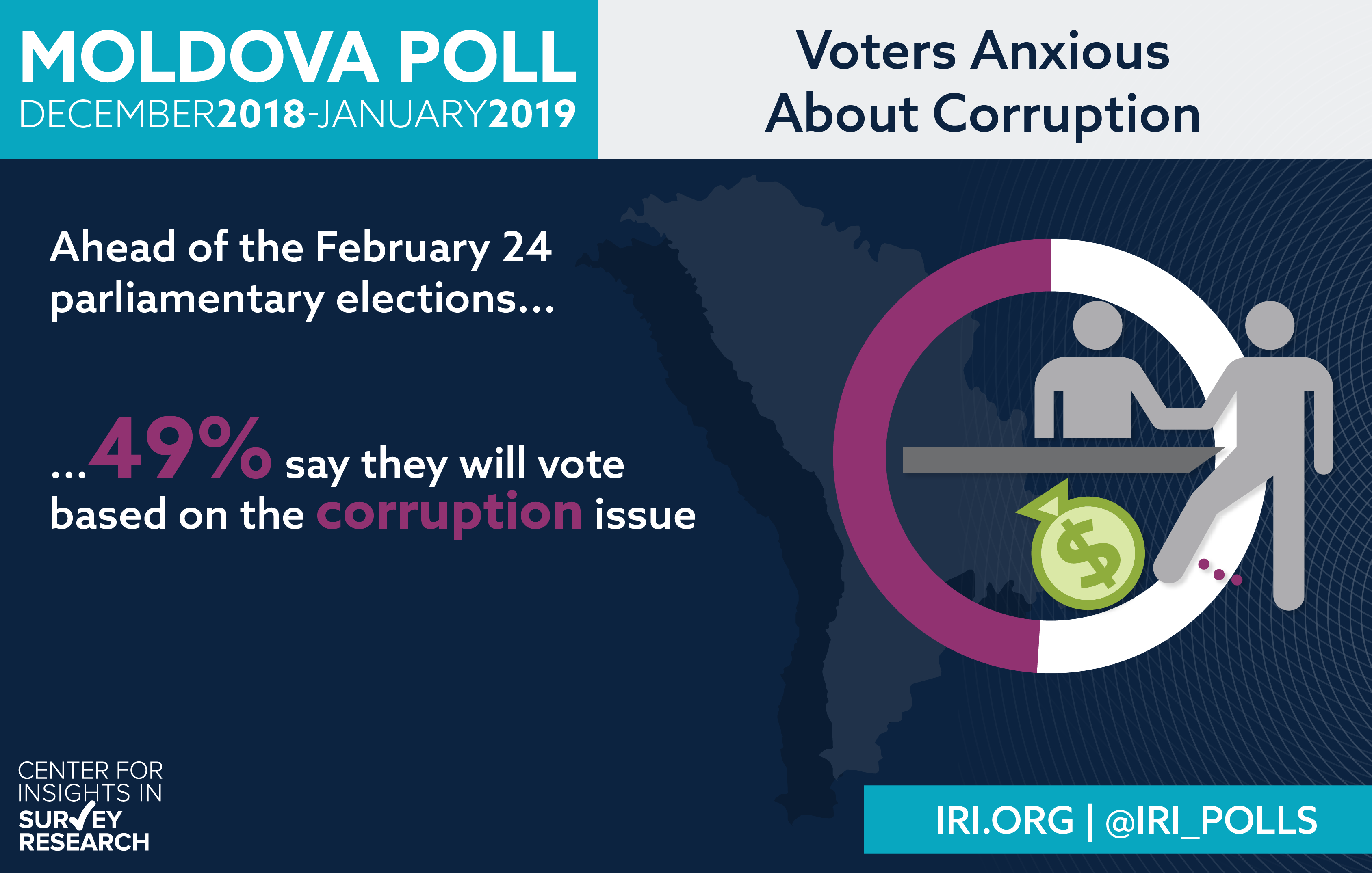 MOLDOVA POLL
DECEMBER2018-JANUARY2019

Voters Anxious About Corruption

Ahead of the February 24 parliamentary elections...

...49% say they will vote based on the corruption issue

$

CENTER FOR INSIGHTS IN SURVEY RESEARCH

IRI.ORG | @IRI_POLLS