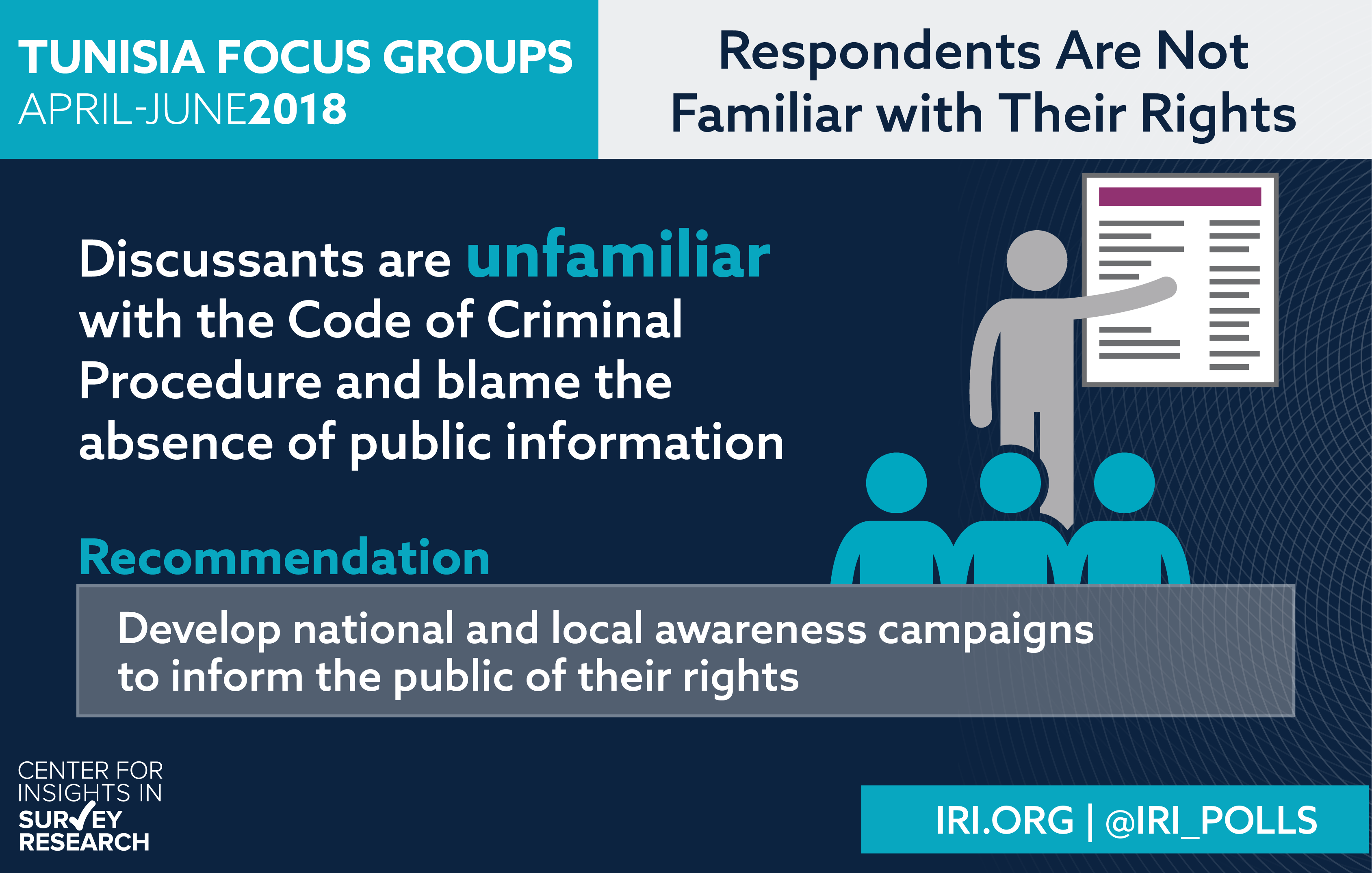 TUNISIA FOCUS GROUPS
APRIL-JUNE2018

Respondents Are Not Familiar with Their Rights

Discussants are unfamiliar with the Code of Criminal Procedure and blame the absence of public information

Recommendation

Develop national and local awareness campaigns to inform the public of their rights

CENTER FOR INSIGHTS IN SURVEY RESEARCH

IRI.ORG | @IRI_POLLS