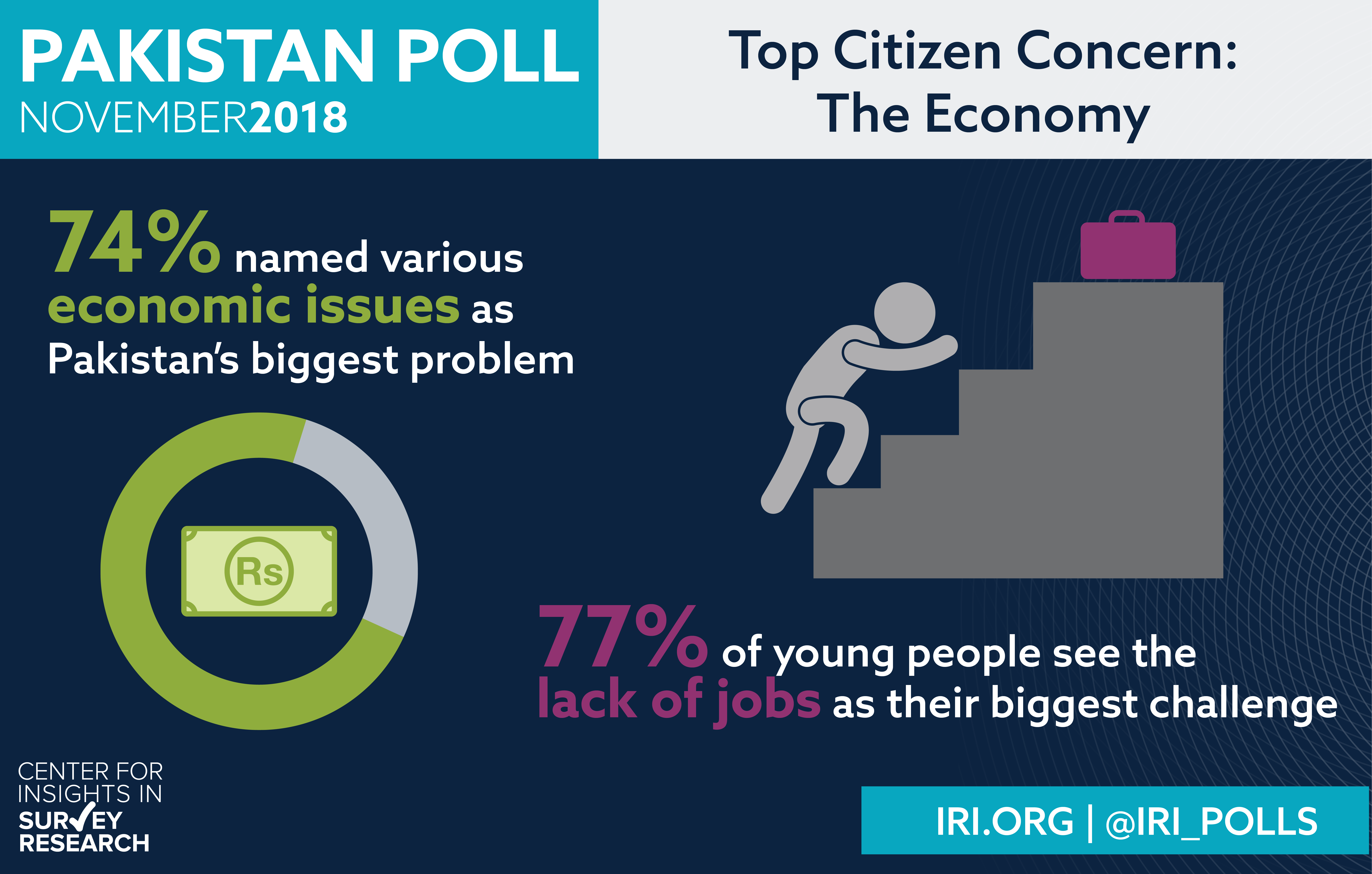 PAKISTAN POLL
NOVEMBER2018

Top Citizen Concern:
The Economy

74% named various economic issues as Pakistan's biggest problem

Rs

77% of young people see the lack of jobs as their biggest challenge

CENTER FOR INSIGHTS IN SURVEY RESEARCH

IRI.ORG | @IRI_POLLS