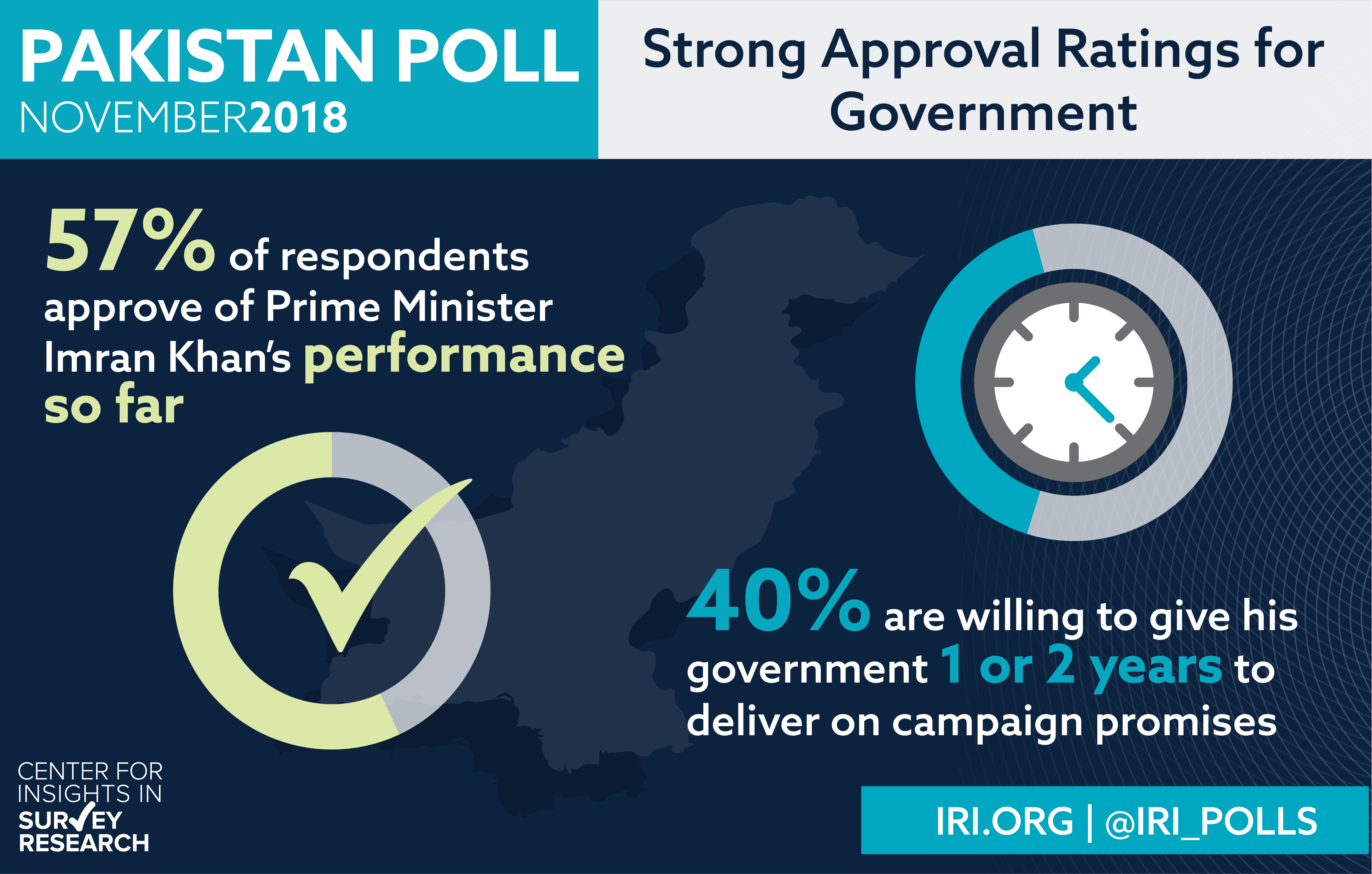 PAKISTAN POLL
NOVEMBER2018

Strong Approval Ratings for Government

57% of respondents approve of Prime Minister Imran Khan's performance so far

40% are willing to give his government 1 or 2 years to deliver on campaign promises

CENTER FOR INSIGHTS IN SURVEY RESEARCH

IRI.ORG | @IRI_POLLS