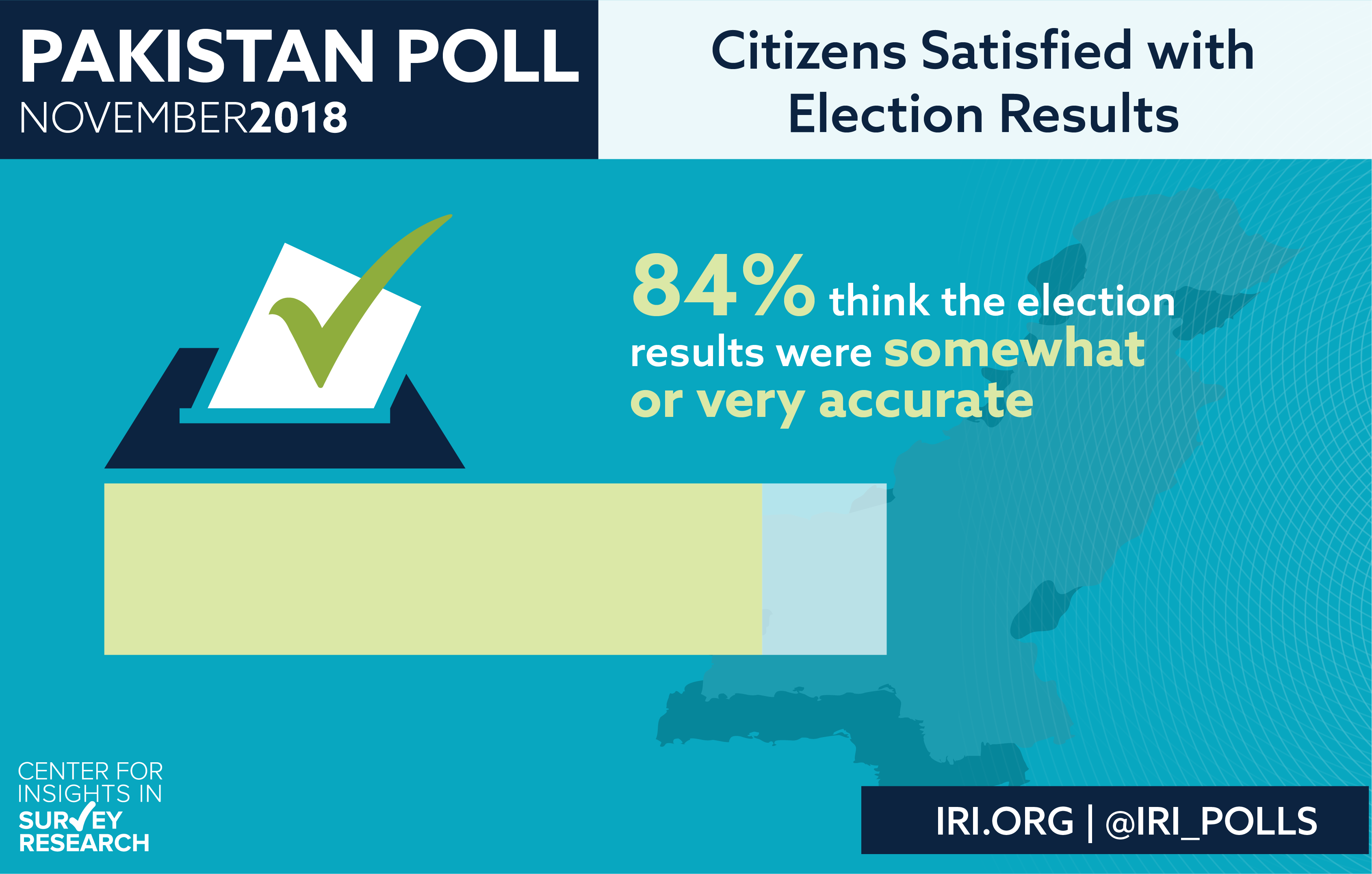 PAKISTAN POLL
NOVEMBER2018

Citizens Satisfied with Election Results

84% think the election results were somewhat or very accurate

CENTER FOR INSIGHTS IN SURVEY RESEARCH

IRI.ORG | @IRI_POLLS