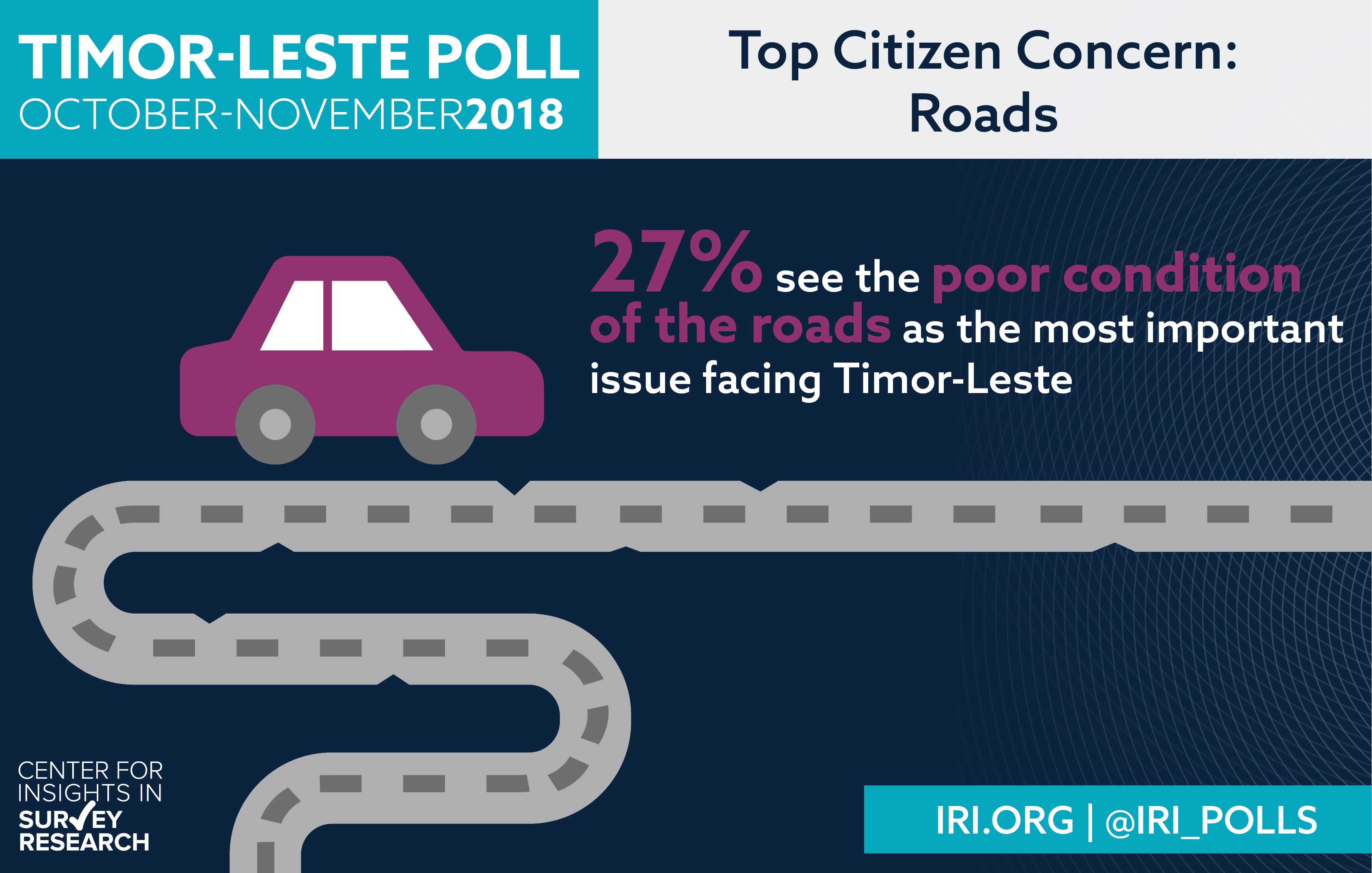 TIMOR-LESTE POLL
OCTOBER-NOVEMBER2018

Top Citizen Concern:
Roads

27% see the poor condition of the roads as the most important issue facing Timor-Leste

CENTER FOR INSIGHTS IN SURVEY RESEARCH

IRI.ORG | @IRI_POLLS