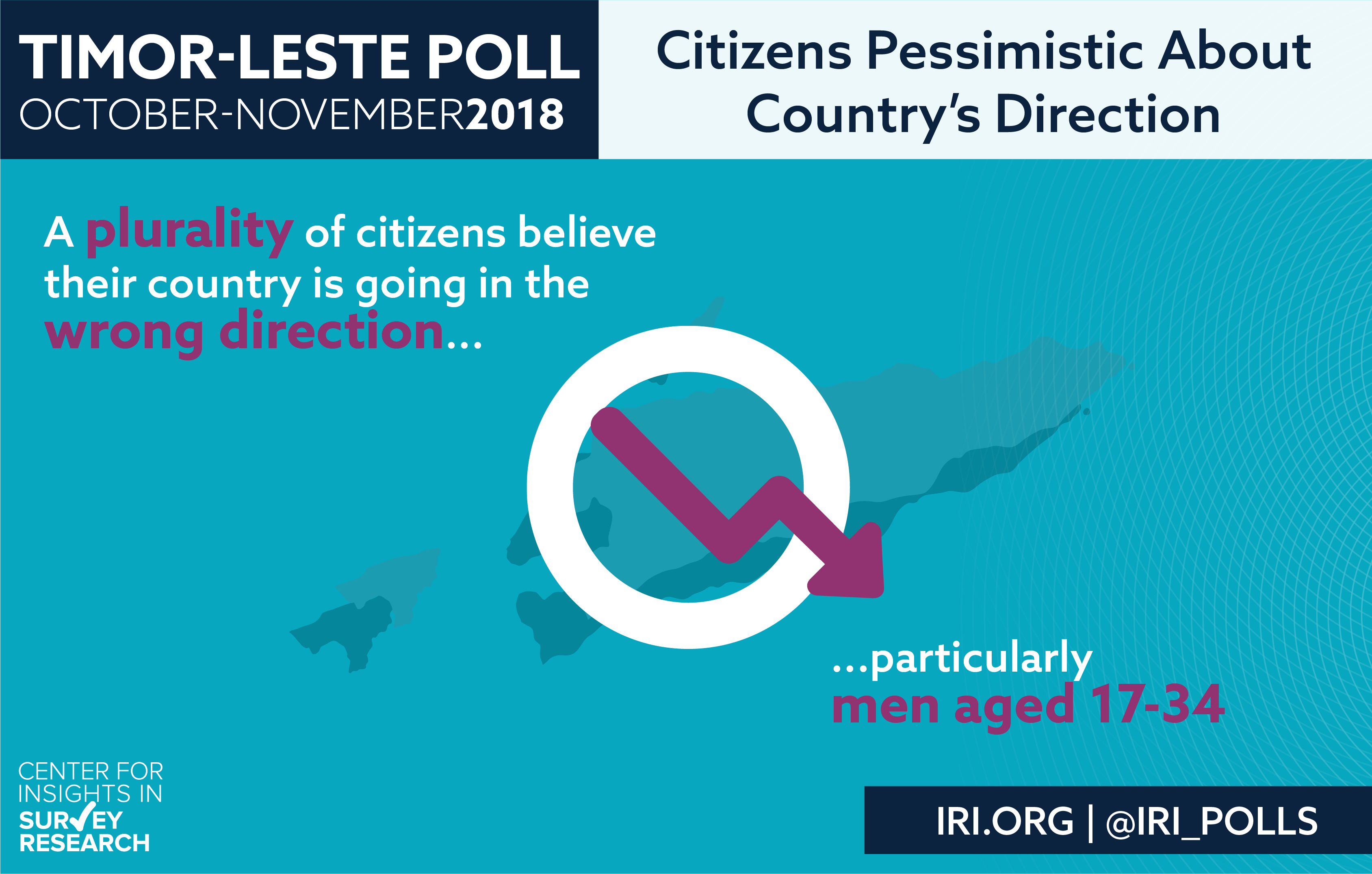 TIMOR-LESTE POLL
OCTOBER-NOVEMBER2018

Citizens Pessimistic About Country's Direction

A plurality of citizens believe their country is going in the wrong direction...

...particularly men aged 17-34

CENTER FOR INSIGHTS IN SURVEY RESEARCH

IRI.ORG | @IRI_POLLS