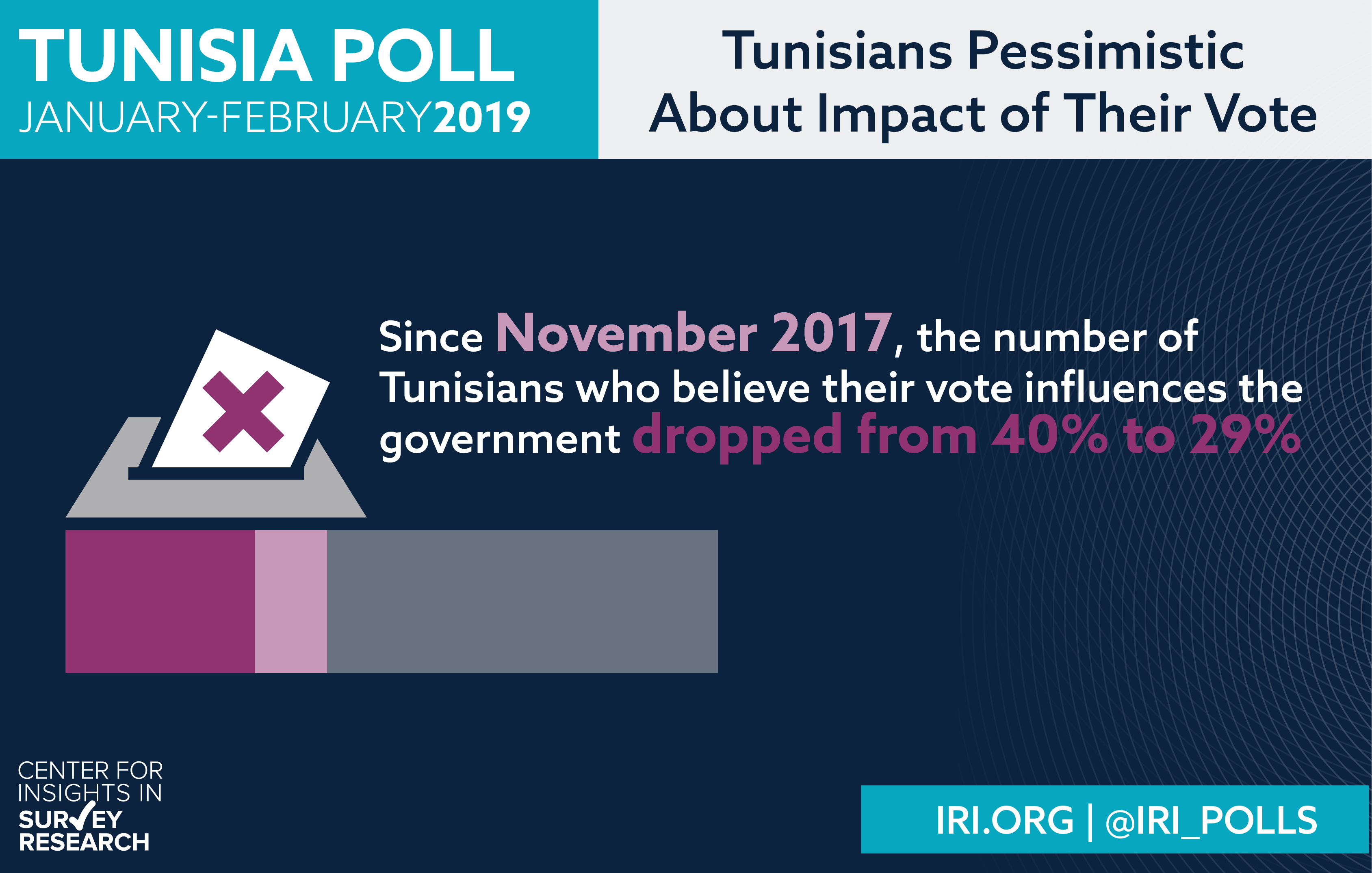 TUNISIA POLL
JANUARY-FEBRUARY2019

Tunisians Pessimistic About Impact of Their Vote

Since November 2017, the number of Tunisians who believe their vote influences the government dropped from 40% to 29%

CENTER FOR INSIGHTS IN SURVEY RESEARCH

IRI.ORG | @IRI_POLLS