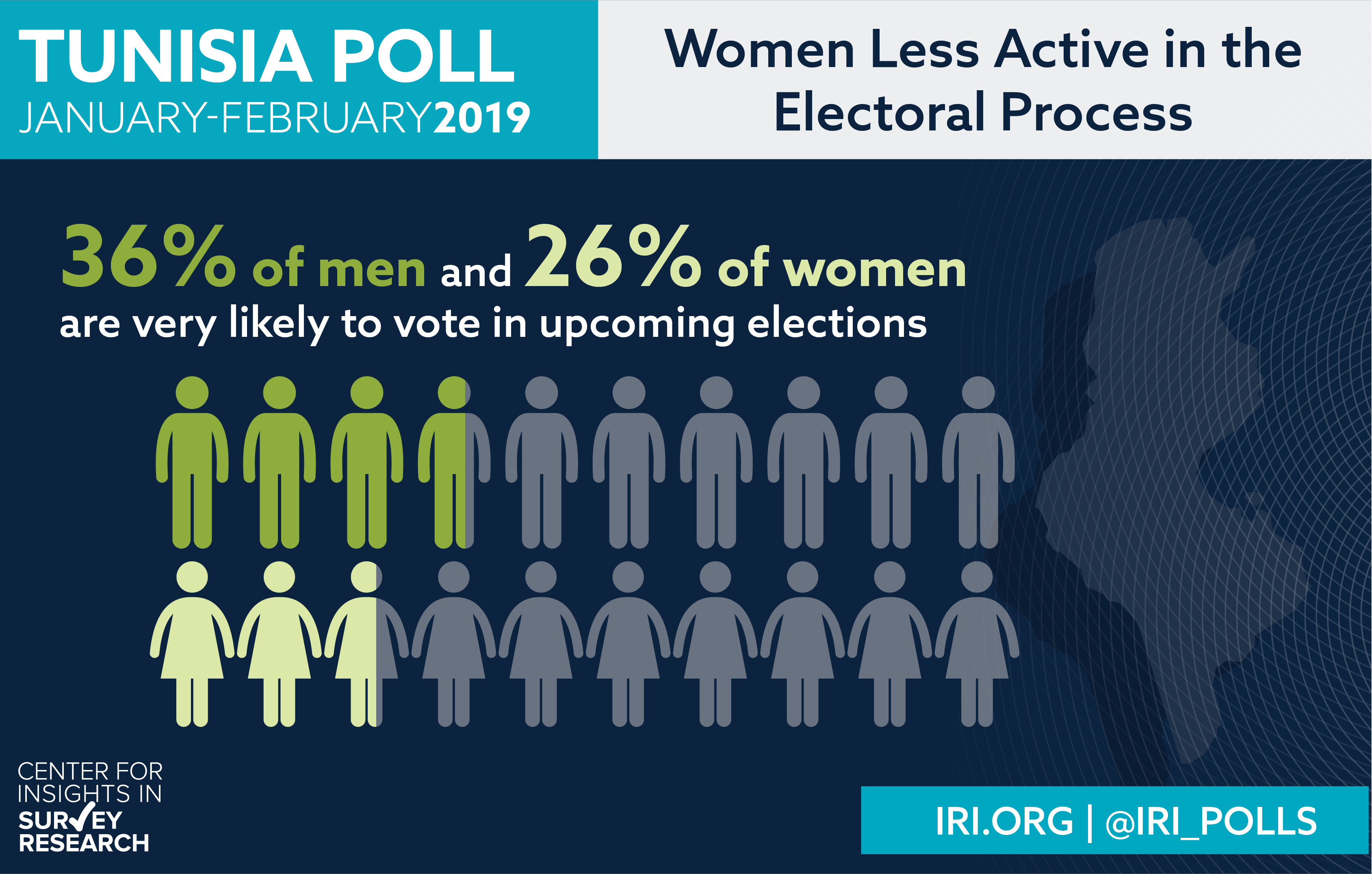 TUNISIA POLL
JANUARY-FEBRUARY2019

Women Less Active in the Electoral Process

36% of men and 26% of women are very likely to vote in upcoming elections

CENTER FOR INSIGHTS IN SURVEY RESEARCH

IRI.ORG | @IRI_POLLS