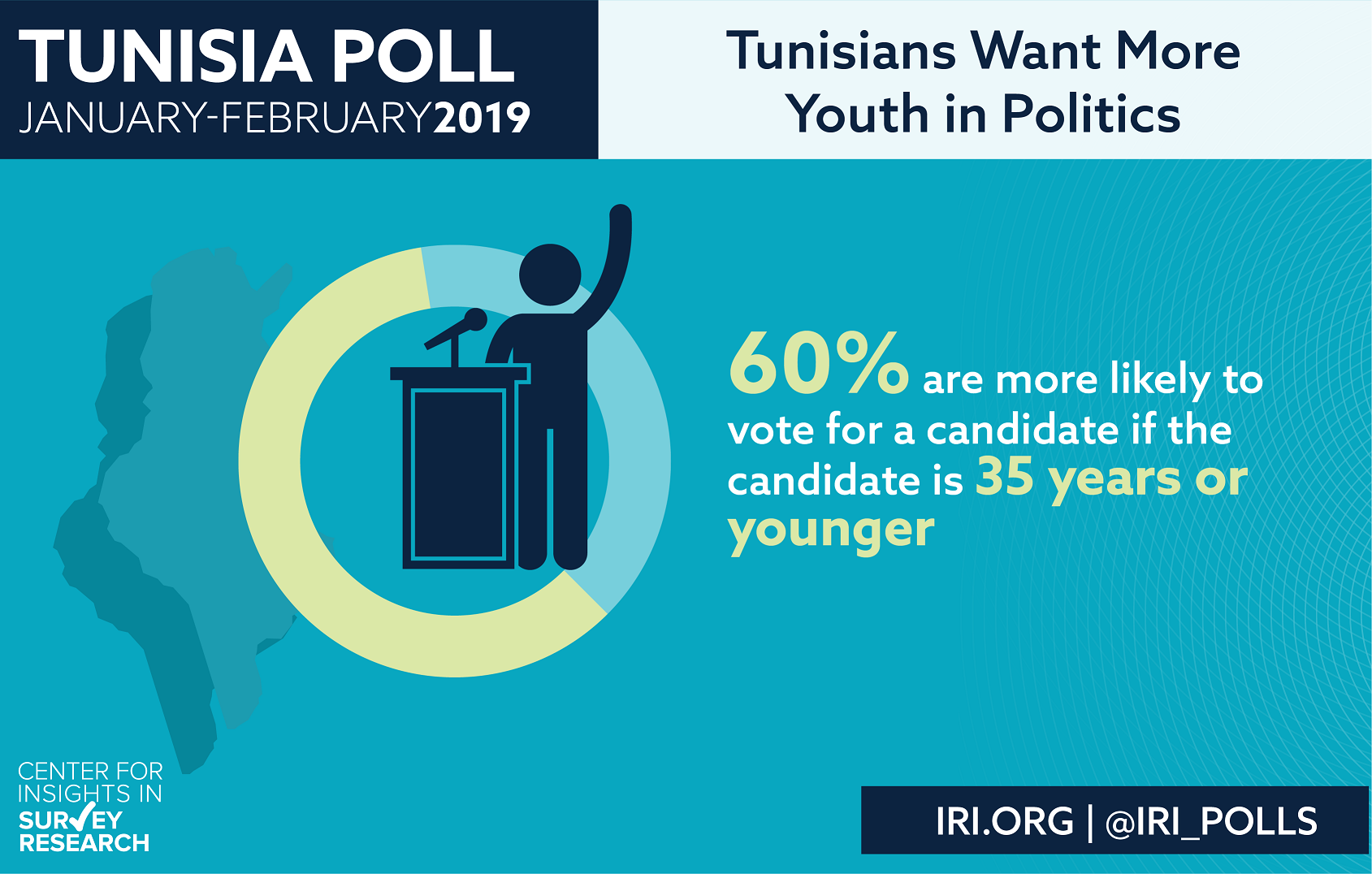 TUNISIA POLL
JANUARY-FEBRUARY2019

Tunisians Want More Youth in Politics

60% are more likely to vote for a candidate if the candidate is 35 years or younger

CENTER FOR INSIGHTS IN SURVEY RESEARCH

IRI.ORG | @IRI_POLLS