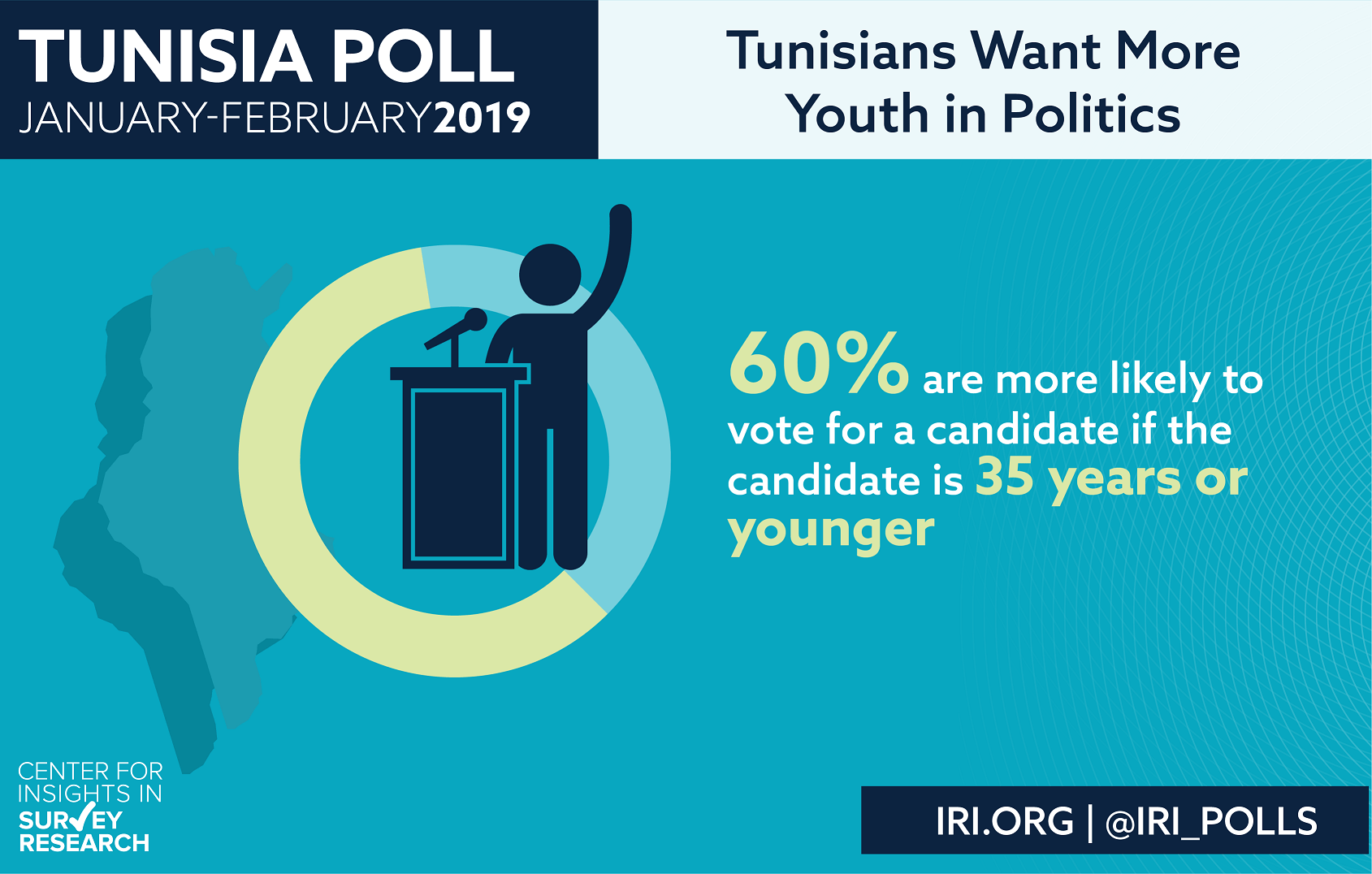 TUNISIA POLL
JANUARY-FEBRUARY2019

Tunisians Want More Youth in Politics

60% are more likely to vote for a candidate if the candidate is 35 years or younger

CENTER FOR INSIGHTS IN SURVEY RESEARCH

IRI.ORG | @IRI_POLLS