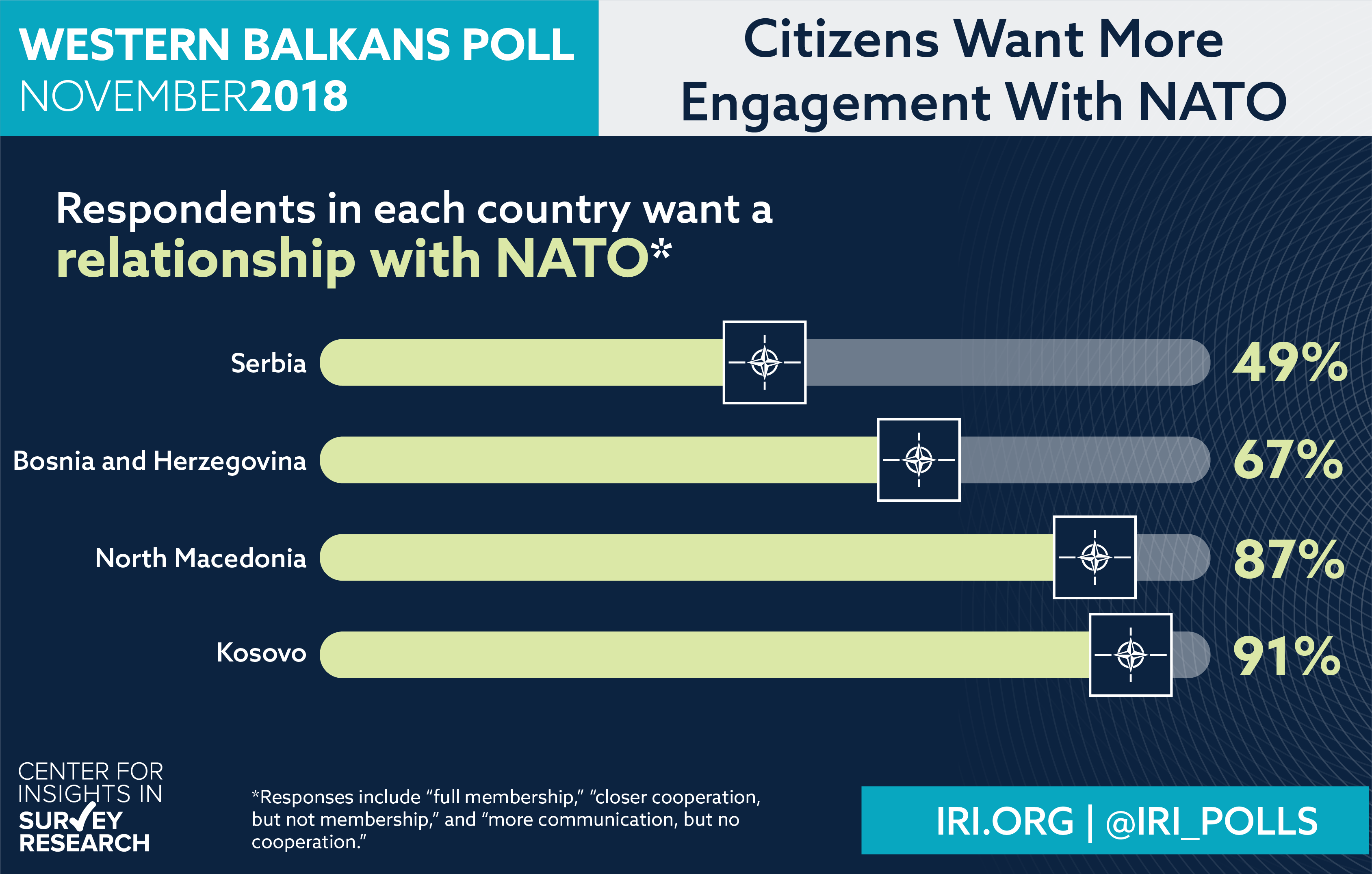 WESTERN BALKANS POLL
NOVEMBER2018

Citizens Want More Engagement With NATO

Respondents in each country want a relationship with NATO*

Serbia 49%
Bosnia and Herzegovina 67%
North Macedonia 87%
Kosovo 91%

CENTER FOR INSIGHTS IN SURVEY RESEARCH

*Responses include “full membership,” “closer cooperation, but not membership,” and “more communication, but no cooperation.”

IRI.ORG | @IRI_POLLS