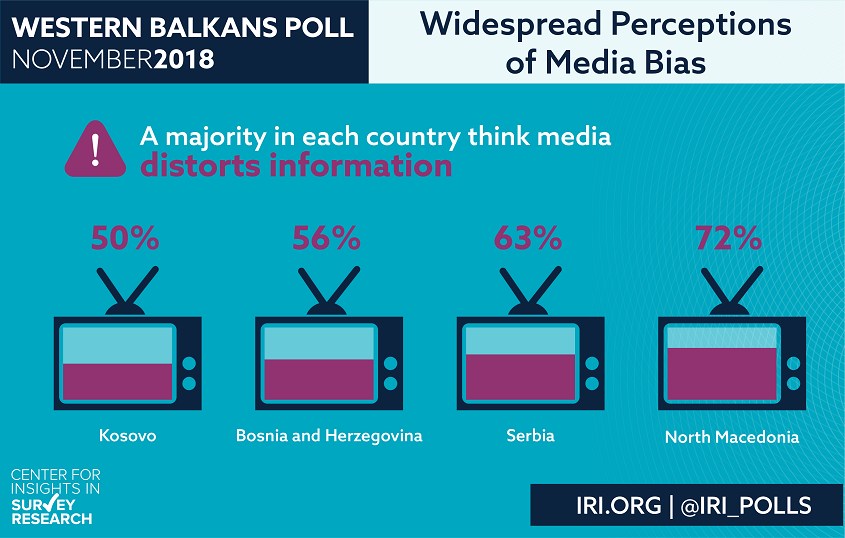 WESTERN BALKANS POLL
NOVEMBER2018

Widespread Perceptions of Media Bias

!

A majority in each country think media distorts information

50%

Kosovo

56%

Bosnia and Herzegovina

63%

Serbia

72%

North Macedonia

CENTER FOR INSIGHTS IN SURVEY RESEARCH

IRI.ORG | @IRI_POLLS