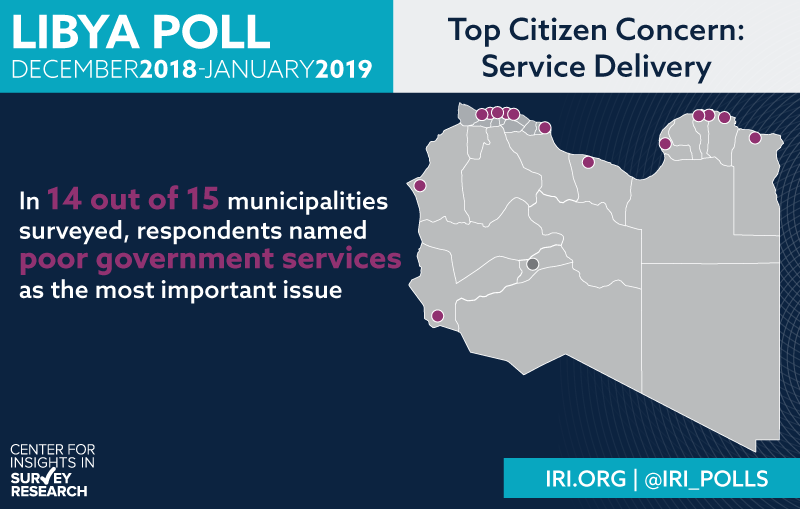 LIBYA POLL
DECEMBER2018-JANUARY2019

Top Citizen Concern: Service Delivery

In 14 out of 15 municipalities surveyed, respondents named poor government services as the most important issue

CENTER FOR INSIGHTS IN SURVEY RESEARCH

IRI.ORG | @IRI_POLLS