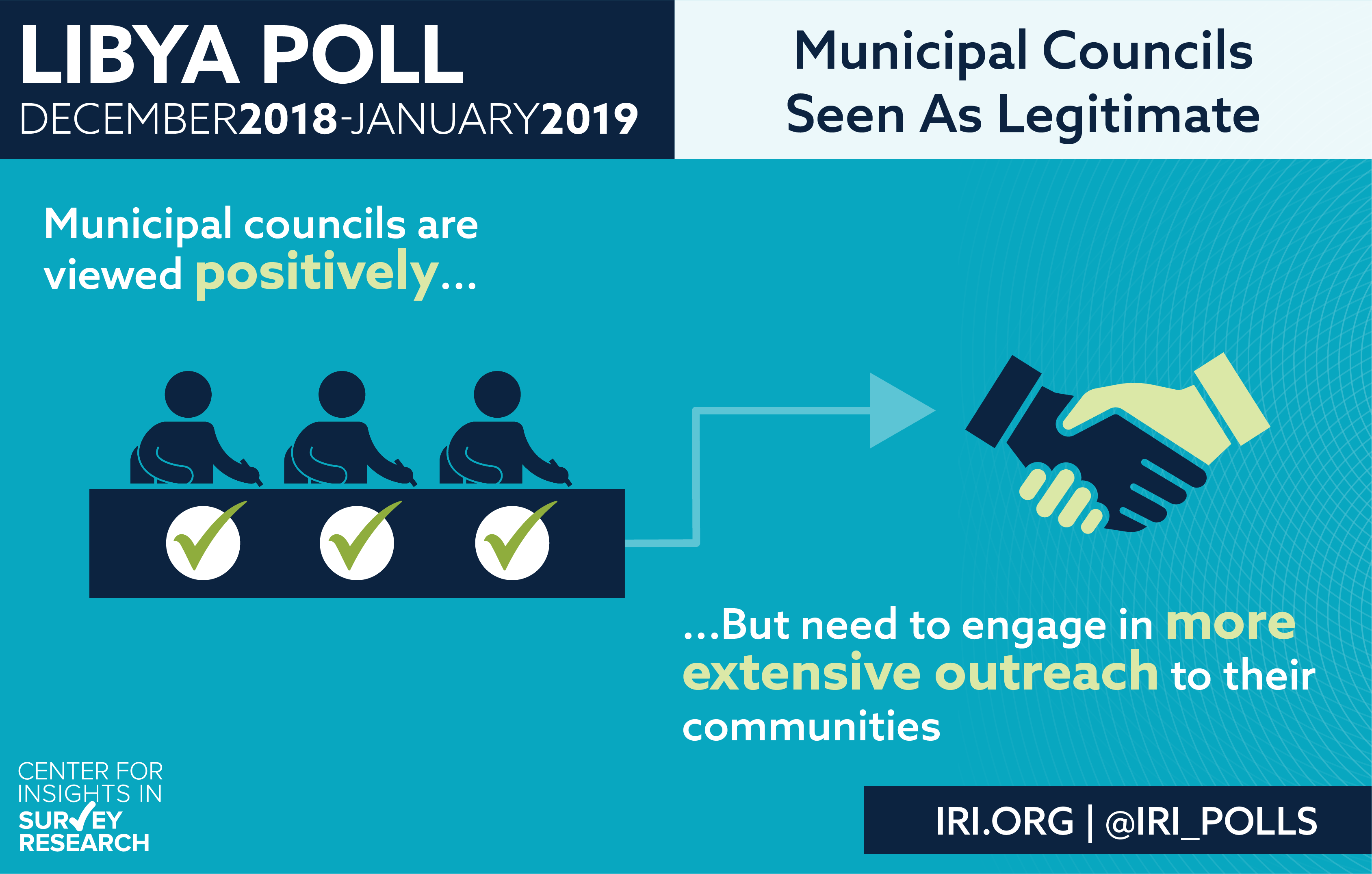 LIBYA POLL
DECEMBER2018-JANUARY2019

Municipal Councils Seen As Legitimate

Municipal councils are viewed positively...

...But need to engage in more extensive outreach to their communities

CENTER FOR INSIGHTS IN SURVEY RESEARCH

IRI.ORG | @IRI_POLLS