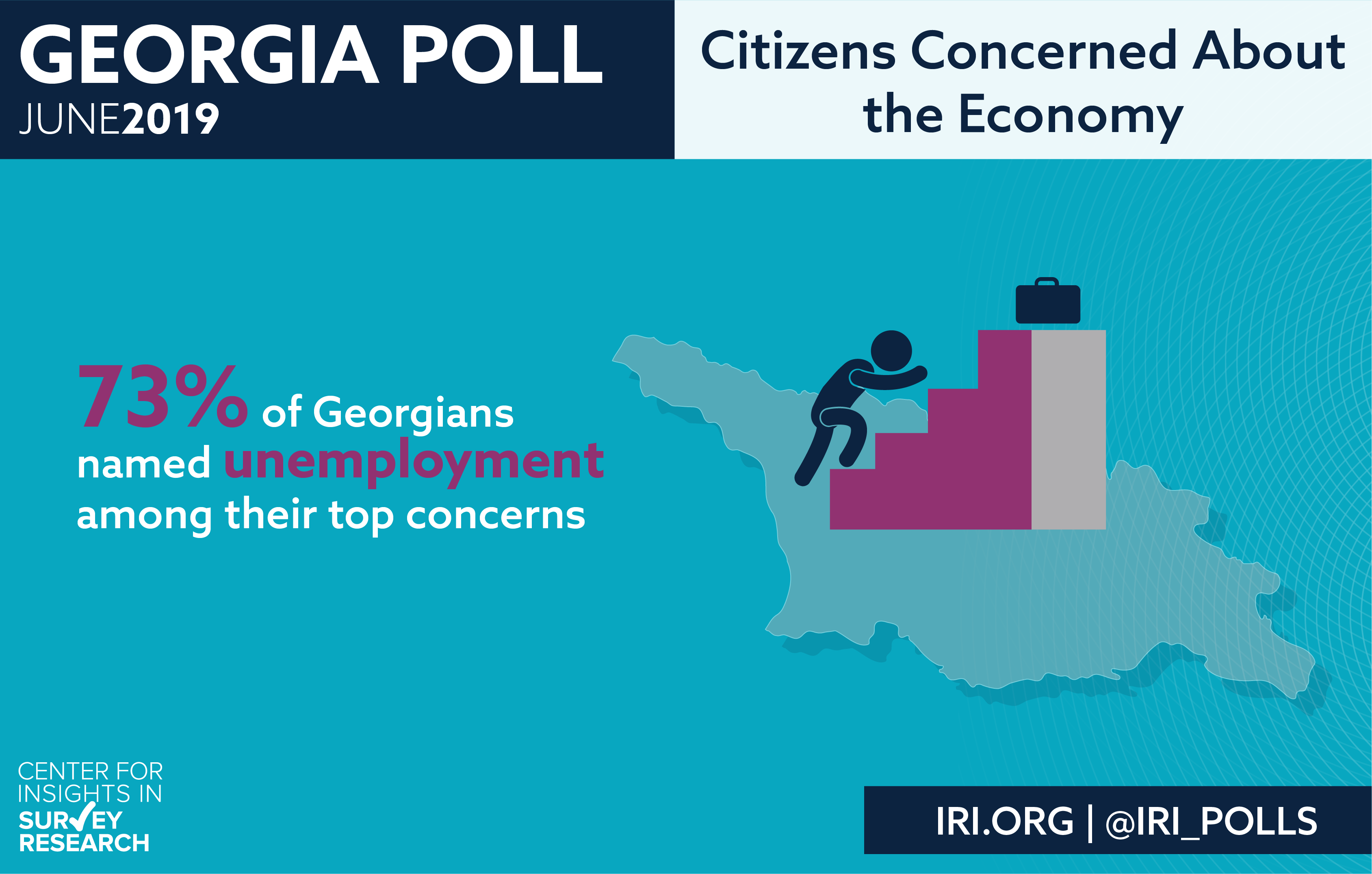 GEORGIA POLL
JUNE2019

Citizens Concerned About the Economy

73% of Georgians named unemployment among their top concerns

CENTER FOR INSIGHTS IN SURVEY RESEARCH

IRI.ORG | @IRI_POLLS