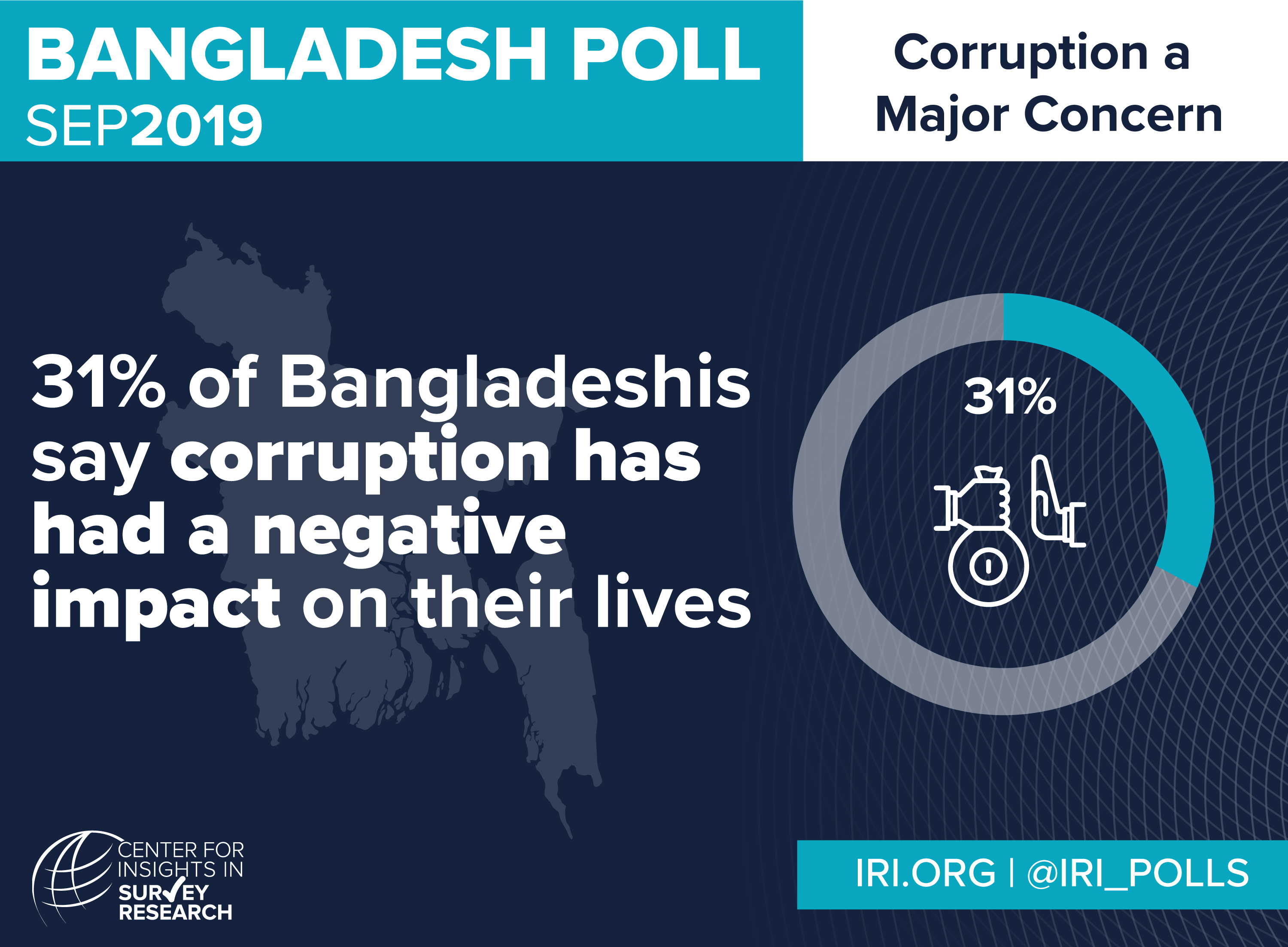 BANGLADESH POLL
SEP2019

Corruption a Major Concern

31% of Bangladeshis say corruption has had a negative impact on their lives

31%

CENTER FOR INSIGHTS IN SURVEY RESEARCH

IRI.ORG | @IRI_POLLS