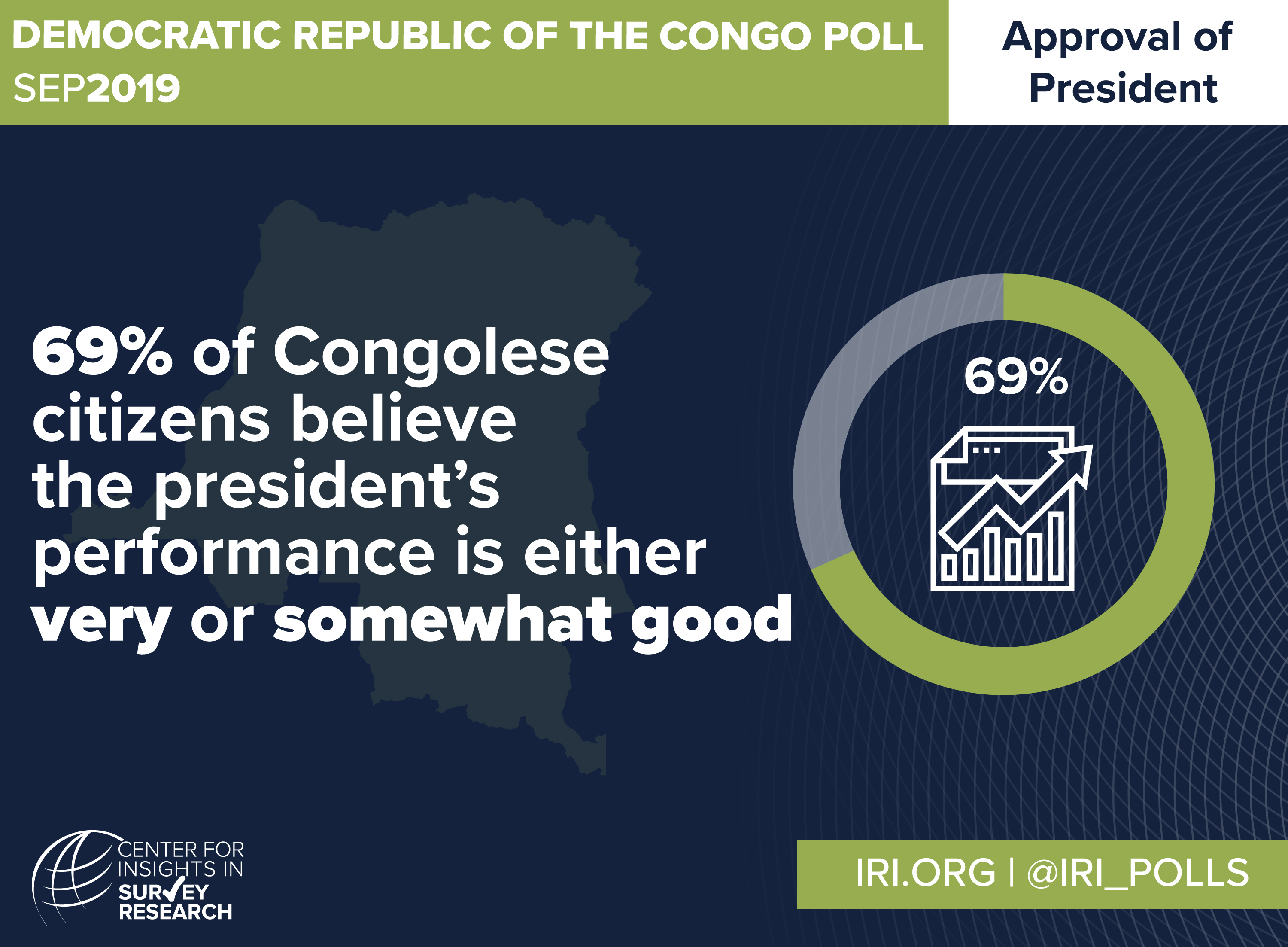 DEMOCRATIC REPUBLIC OF THE CONGO POLL
SEP2019

Approval of President

69% of Congolese citizens believe the president's performance is either very or somewhat good

69%

CENTER FOR INSIGHTS IN SURVEY RESEARCH

IRI.ORG | @IRI_POLLS