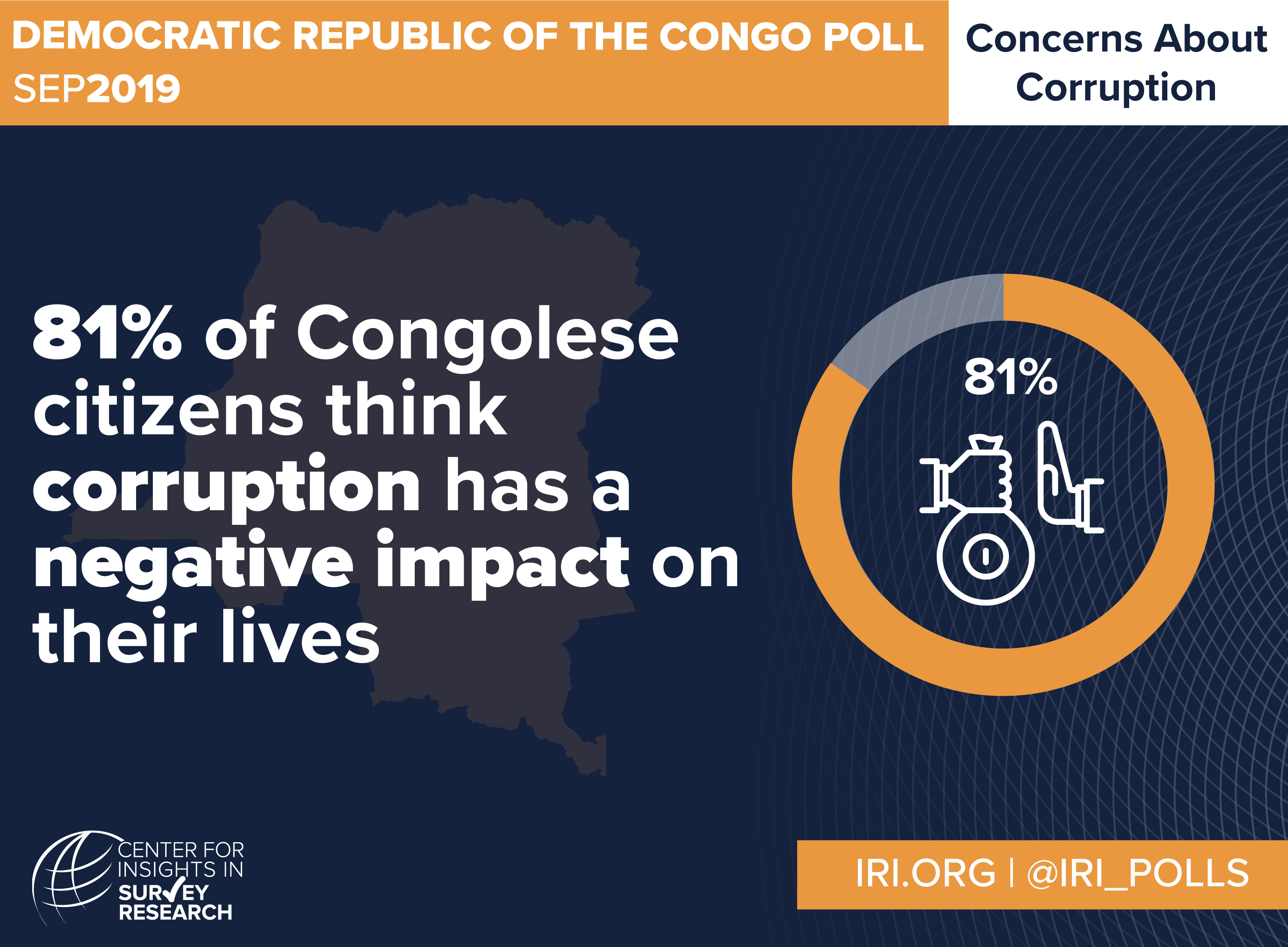 DEMOCRATIC REPUBLIC OF THE CONGO POLL
SEP2019

Concerns About Corruption

81% of Congolese citizens think corruption has a negative impact on their lives

81%

CENTER FOR INSIGHTS IN SURVEY RESEARCH

IRI.ORG | @IRI_POLLS