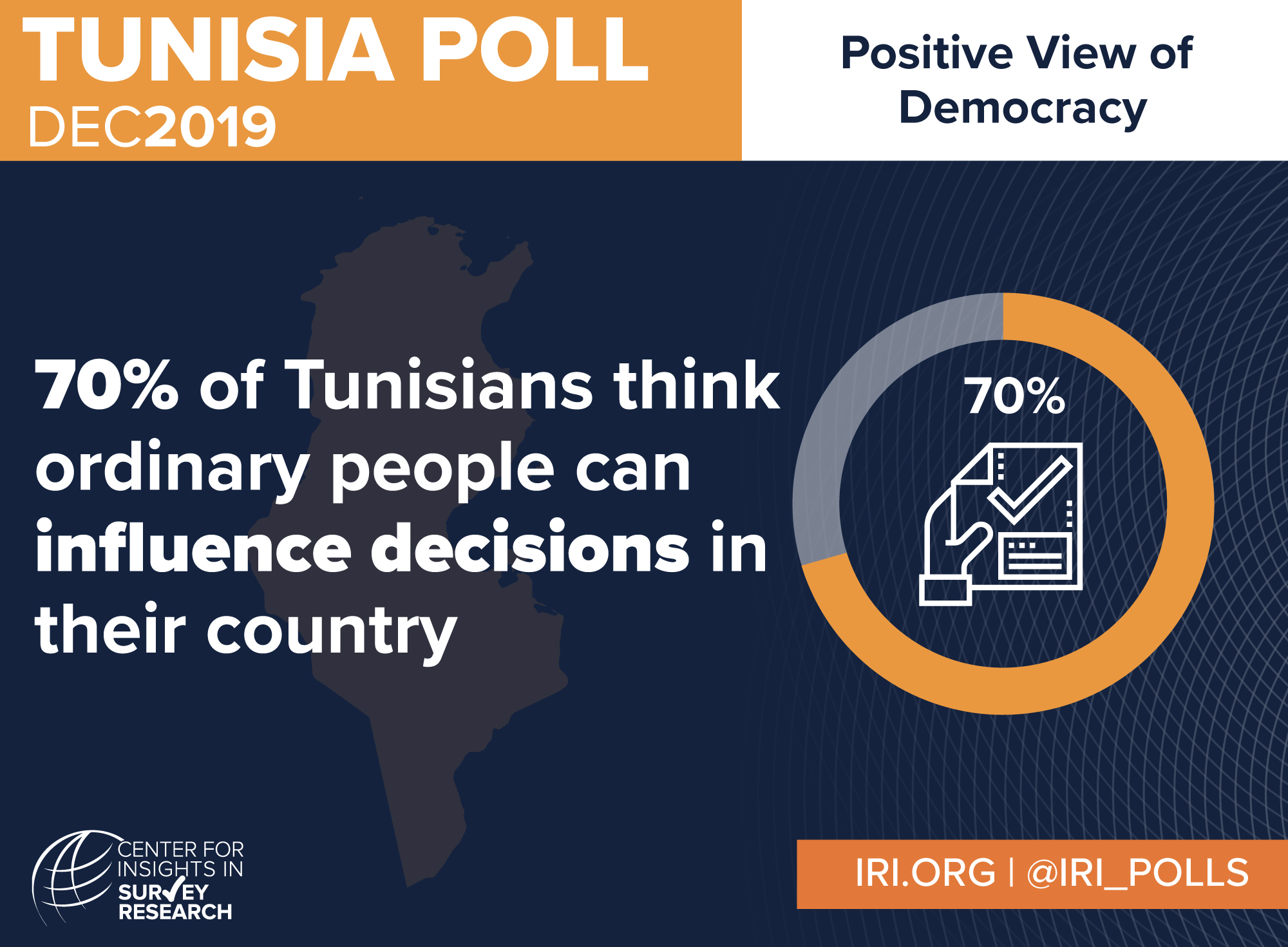 TUNISIA POLL
DEC2019

Positive View of Democracy

70% of Tunisians think ordinary people can influence decisions in their country

70%

CENTER FOR INSIGHTS IN SURVEY RESEARCH

IRI.ORG | @IRI_POLLS