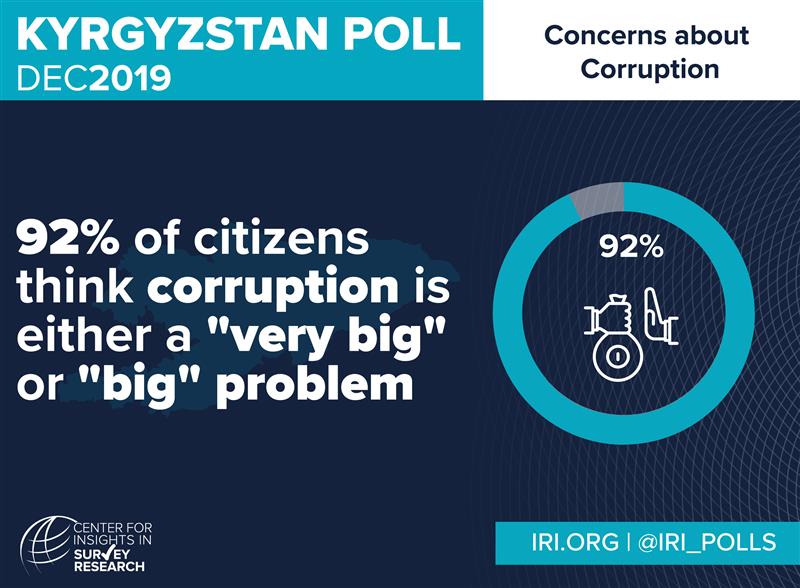 KYRGYZSTAN POLL
DEC2019

Concerns about Corruption

92% of citizens think corruption is either a "very big" or "big" problem

92%

CENTER FOR INSIGHTS IN SURVEY RESEARCH

IRI.ORG | @IRI_POLLS