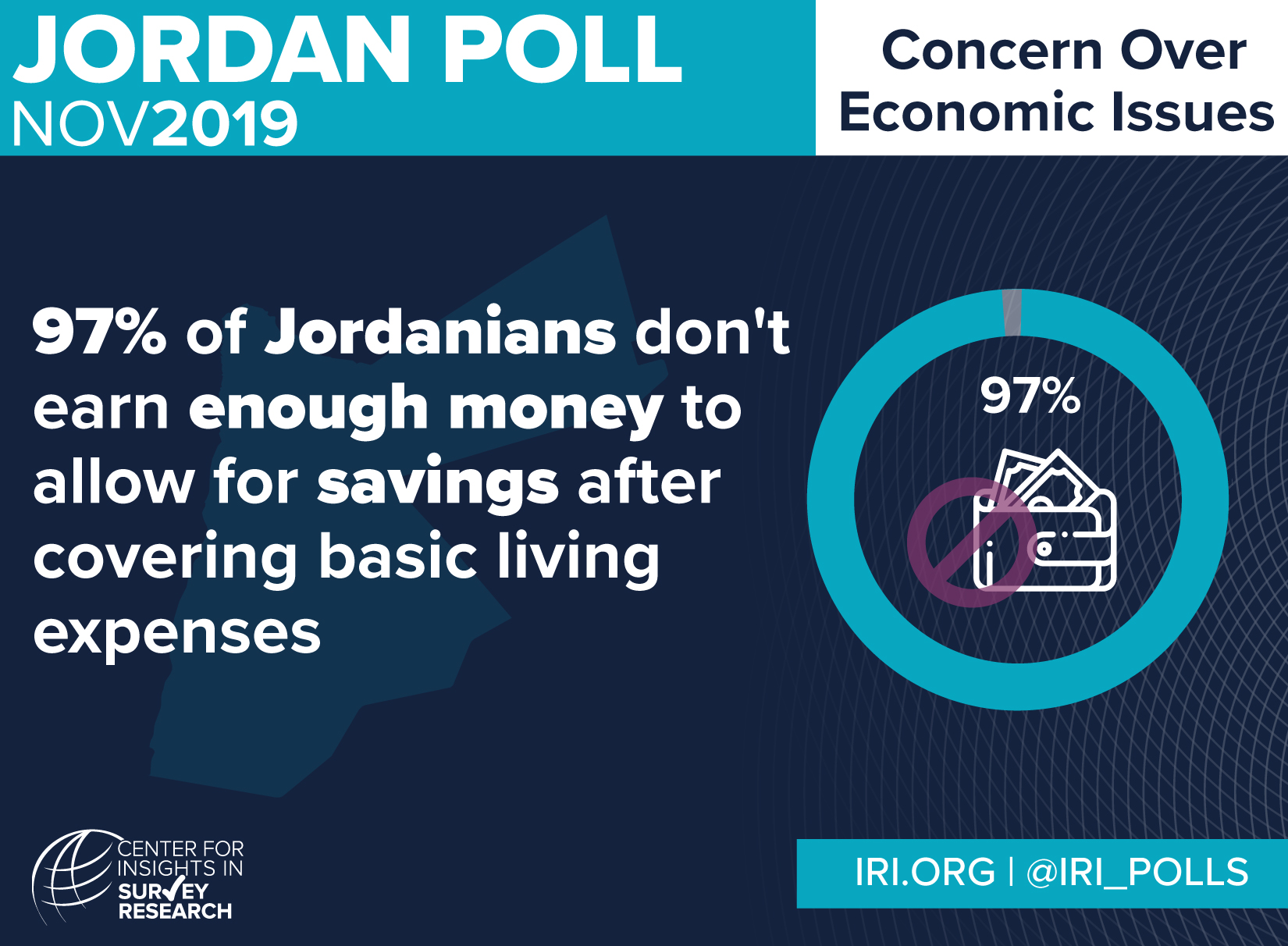 JORDAN POLL
NOV2019

Concern Over Economic Issues

97% of Jordanians don't earn enough money to allow for savings after covering basic living expenses

97%

CENTER FOR INSIGHTS IN SURVEY RESEARCH

IRI.ORG | @IRI_POLLS