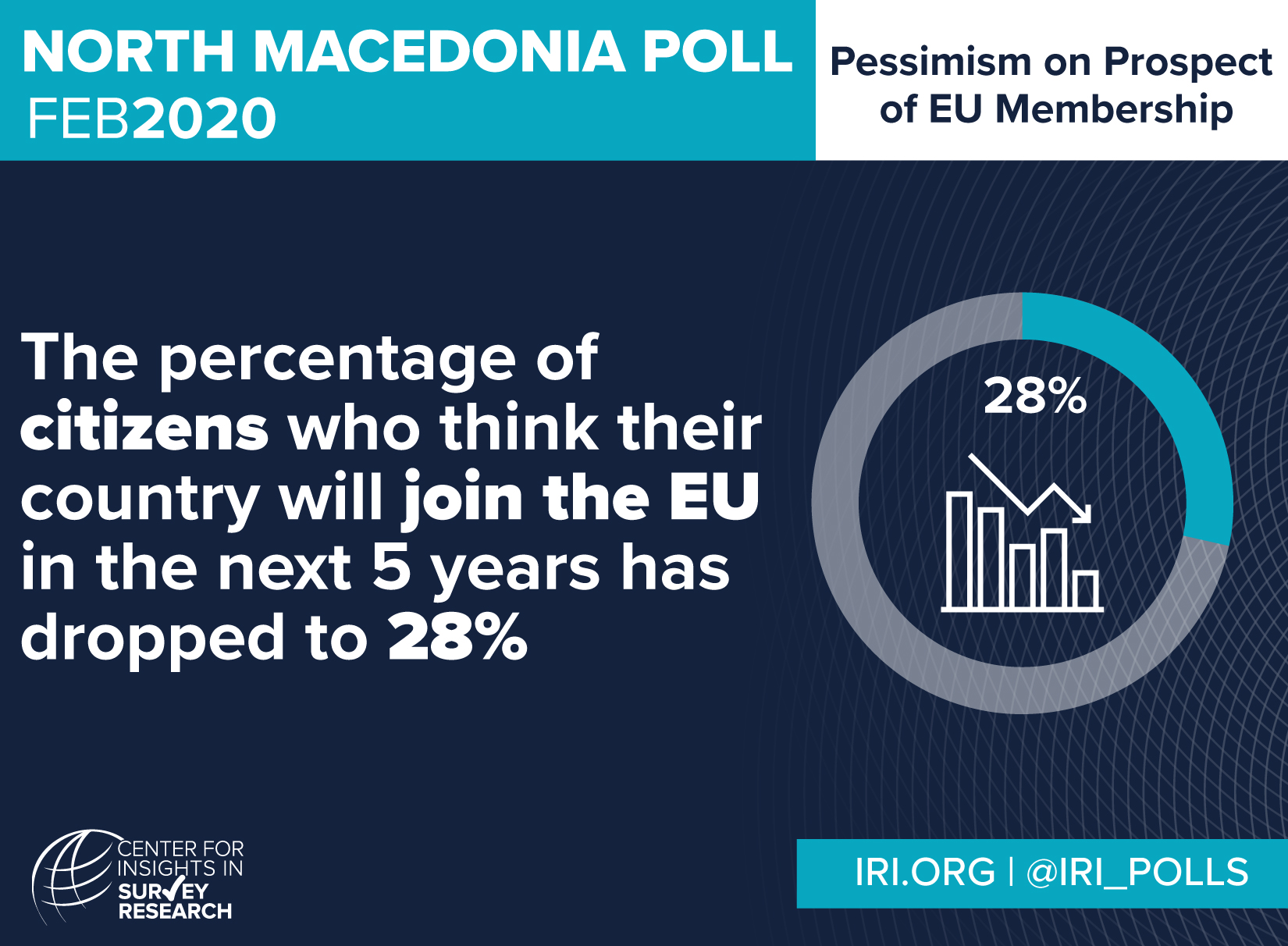 NORTH MACEDONIA POLL
FEB2020

Pessimism on Prospect of EU Membership

The percentage of citizens who think their country will join the EU in the next 5 years has dropped to 28%

28%

CENTER FOR INSIGHTS IN SURVEY RESEARCH

IRI.ORG | @IRI_POLLS