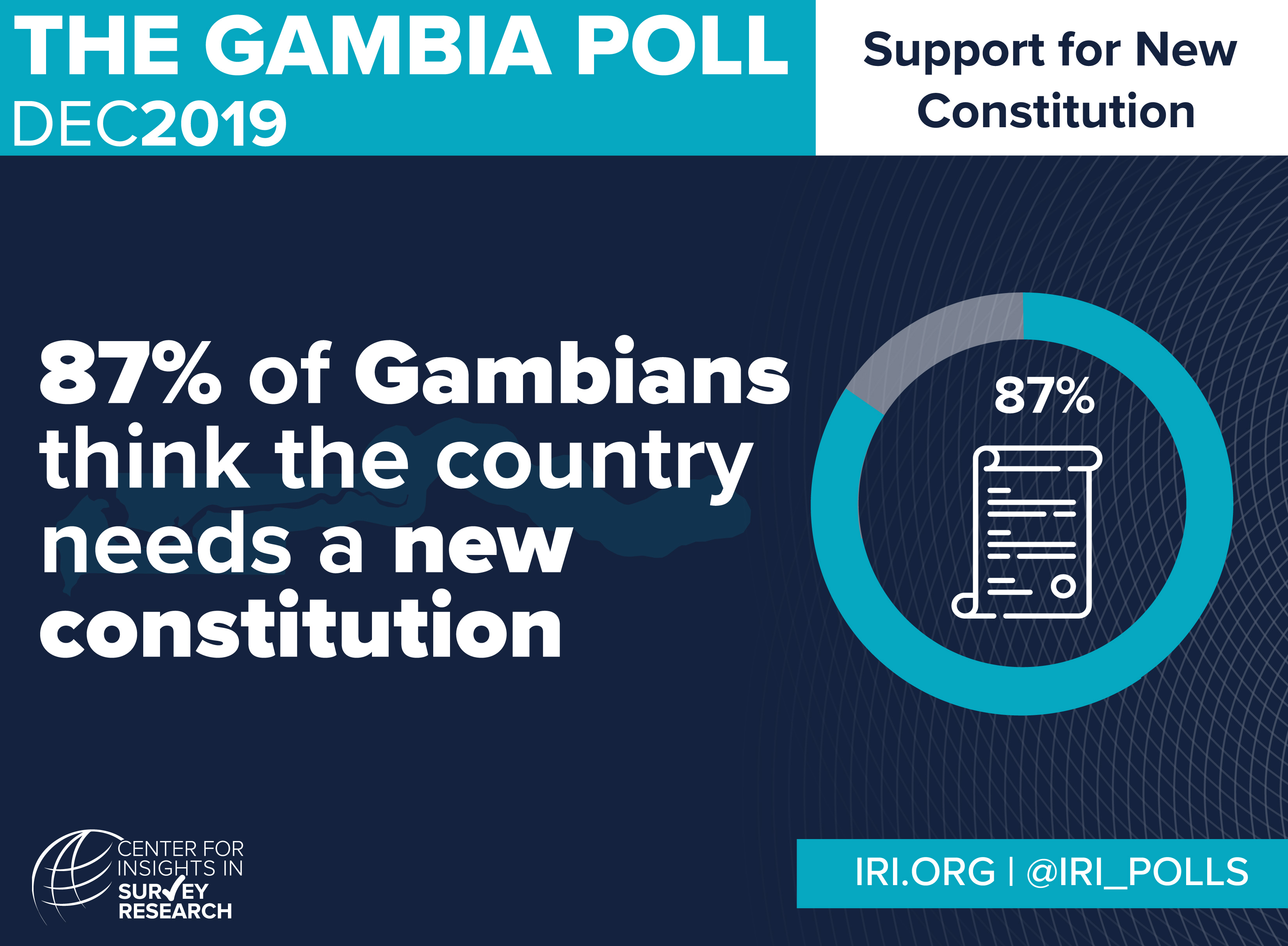 THE GAMBIA POLL
DEC2019

Support for New Constitution

87% of Gambians think the country needs a new constitution

87%

CENTER FOR INSIGHTS IN SURVEY RESEARCH

IRI.ORG | @IRI_POLLS