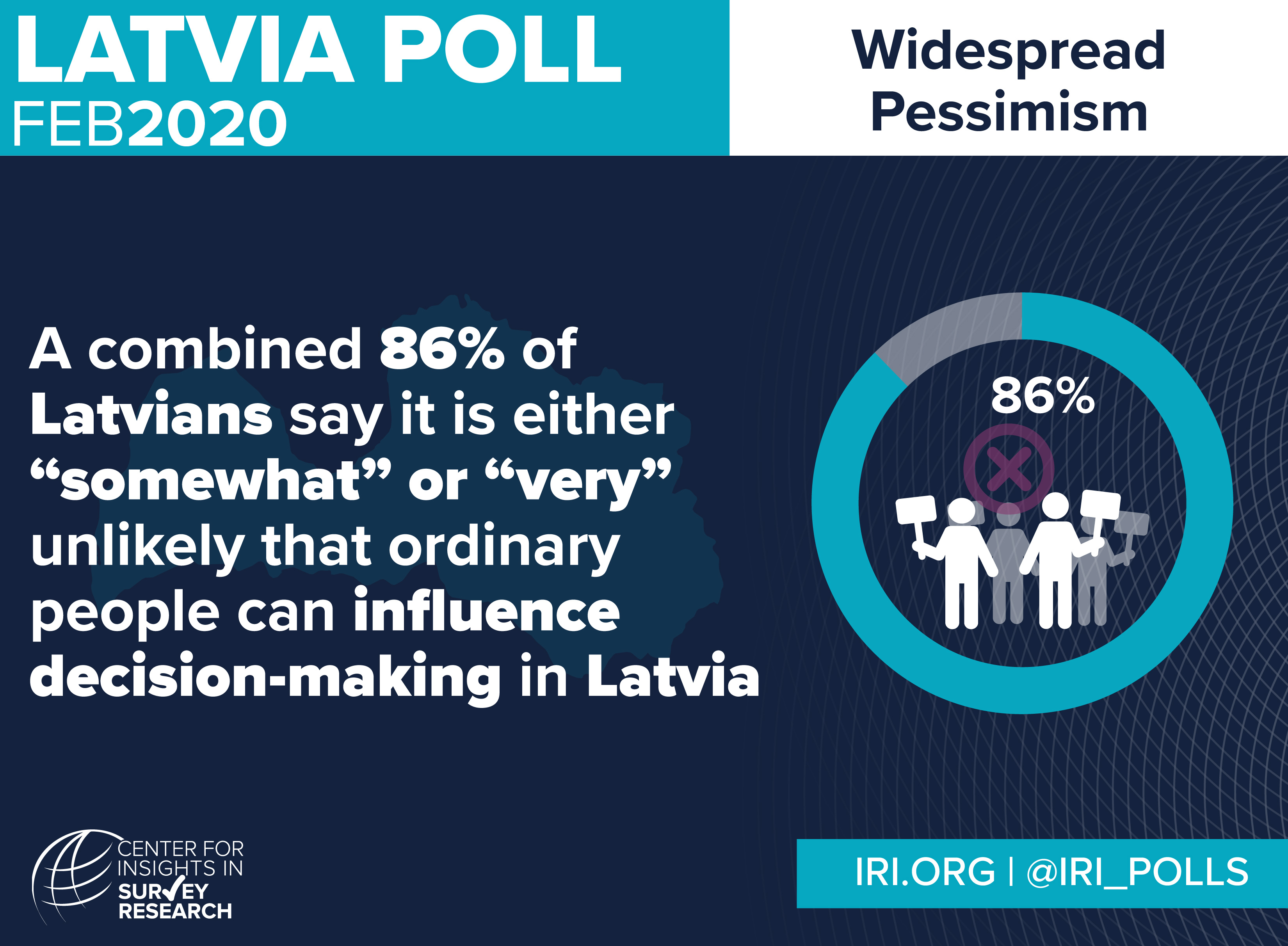 LATVIA POLL
FEB2020

Widespread Pessimism

A combined 86% of Latvians say it is either “somewhat” or “very” unlikely that ordinary people can influence decision-making in Latvia

86%

CENTER FOR INSIGHTS IN SURVEY RESEARCH

IRI.ORG | @IRI_POLLS