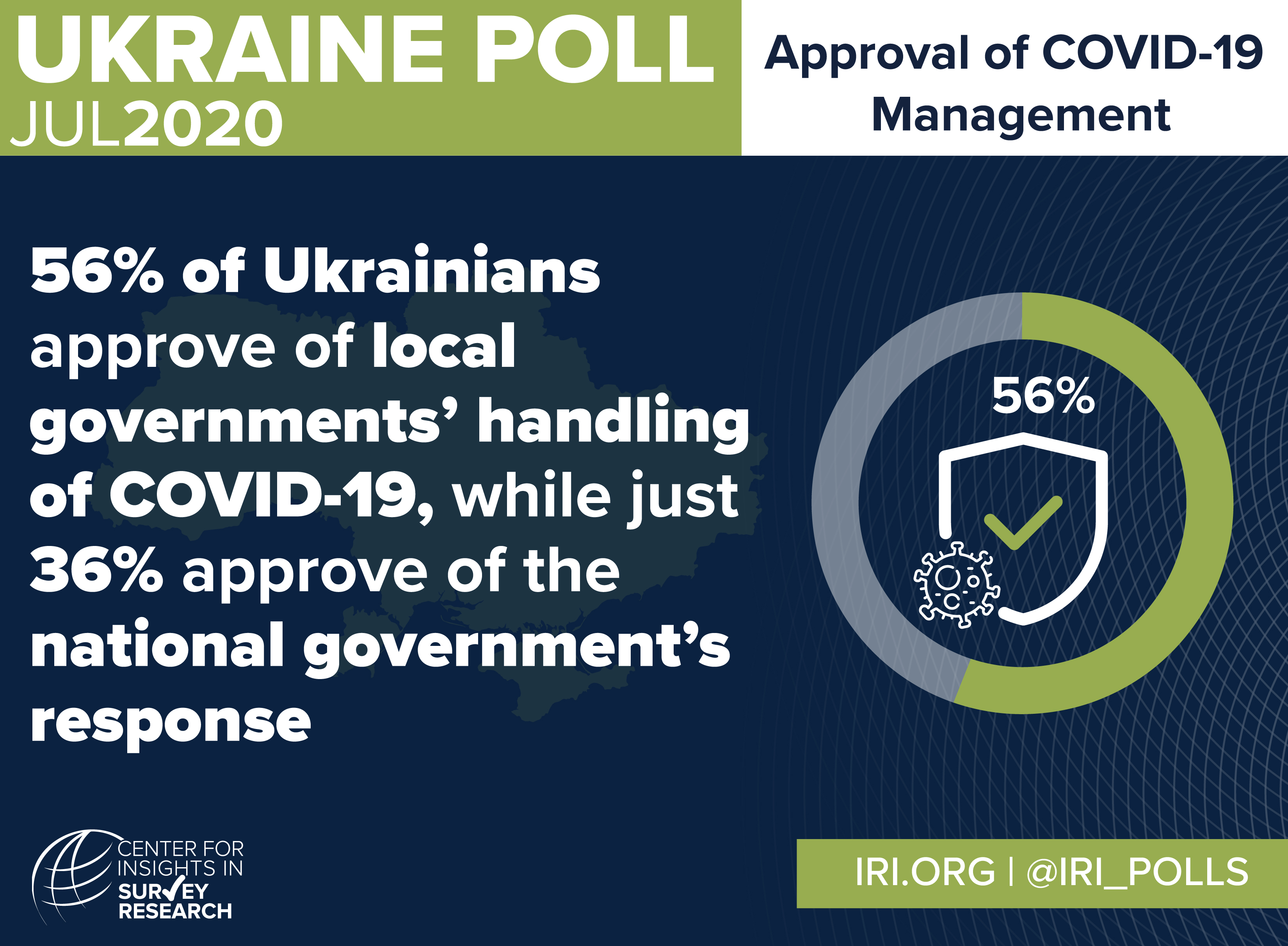 UKRAINE POLL
JUL2020

Approval of COVID-19 Management

56% of Ukrainians approve of local governments' handling of COVID-19, while just 36% approve of the national government's response

56%

CENTER FOR INSIGHTS IN SURVEY RESEARCH

IRI.ORG | @IRI_POLLS