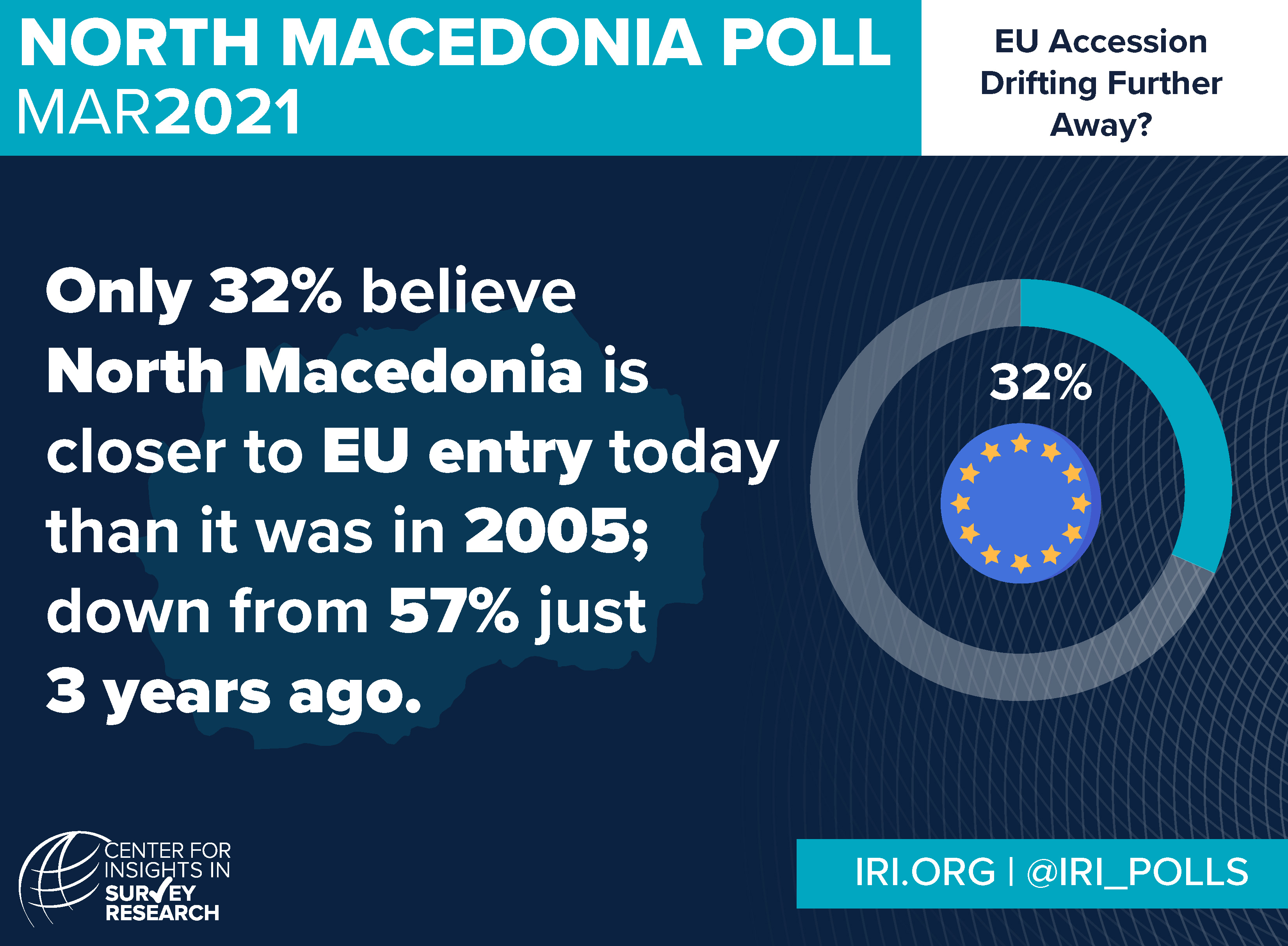 NORTH MACEDONIA POLL
MAR2021

EU Accession Drifting Further Away?

Only 32% believe North Macedonia is closer to EU entry today than it was in 2005; down from 57% just 3 years ago.

32%

CENTER FOR INSIGHTS IN SURVEY RESEARCH

IRI.ORG | @IRI_POLLS