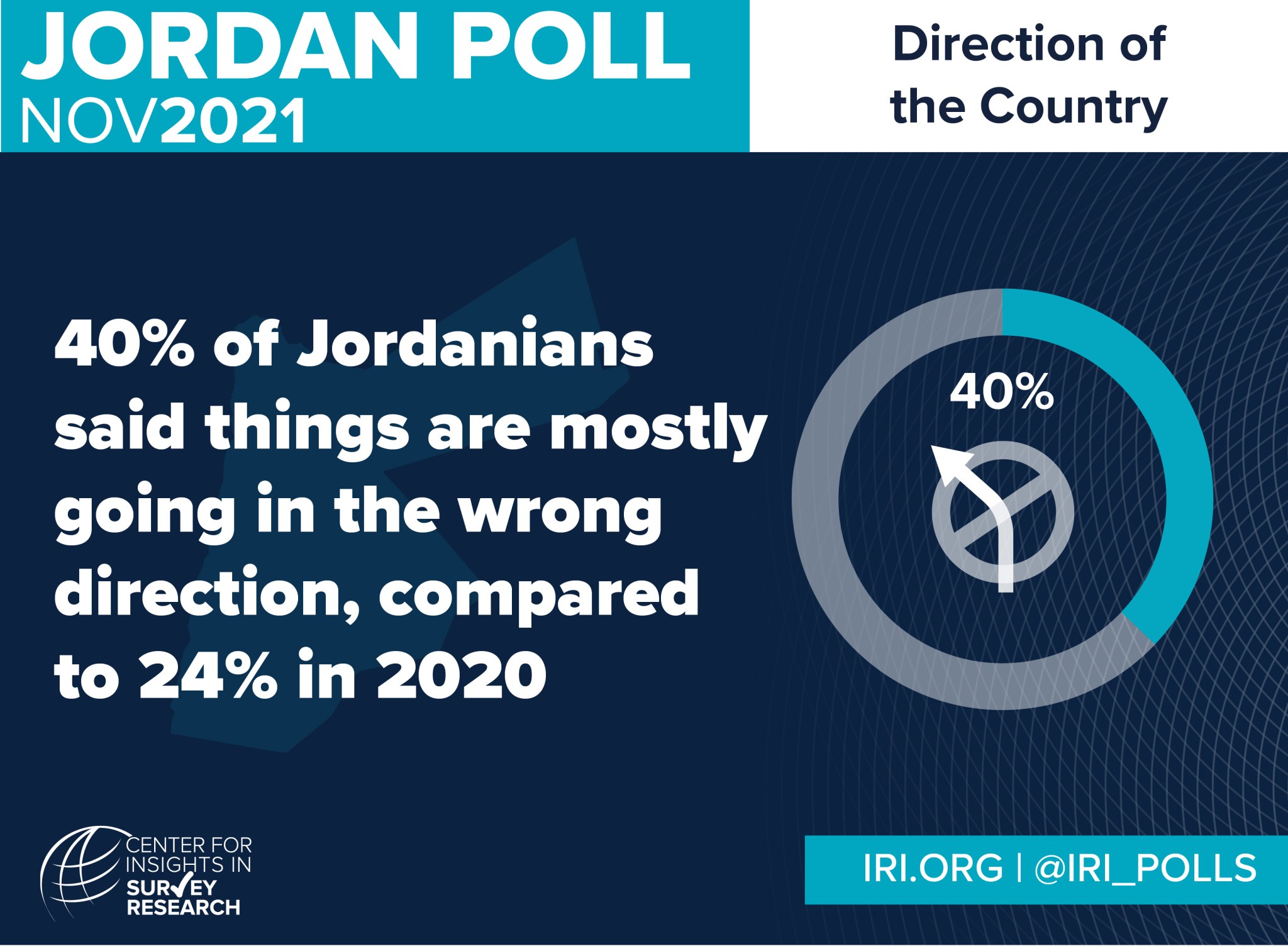 JORDAN POLL
NOV2021

Direction of the Country

40% of Jordanians said things are mostly going in the wrong direction, compared to 24% in 2020

40%

CENTER FOR INSIGHTS IN SURVEY RESEARCH

IRI.ORG | @IRI_POLLS