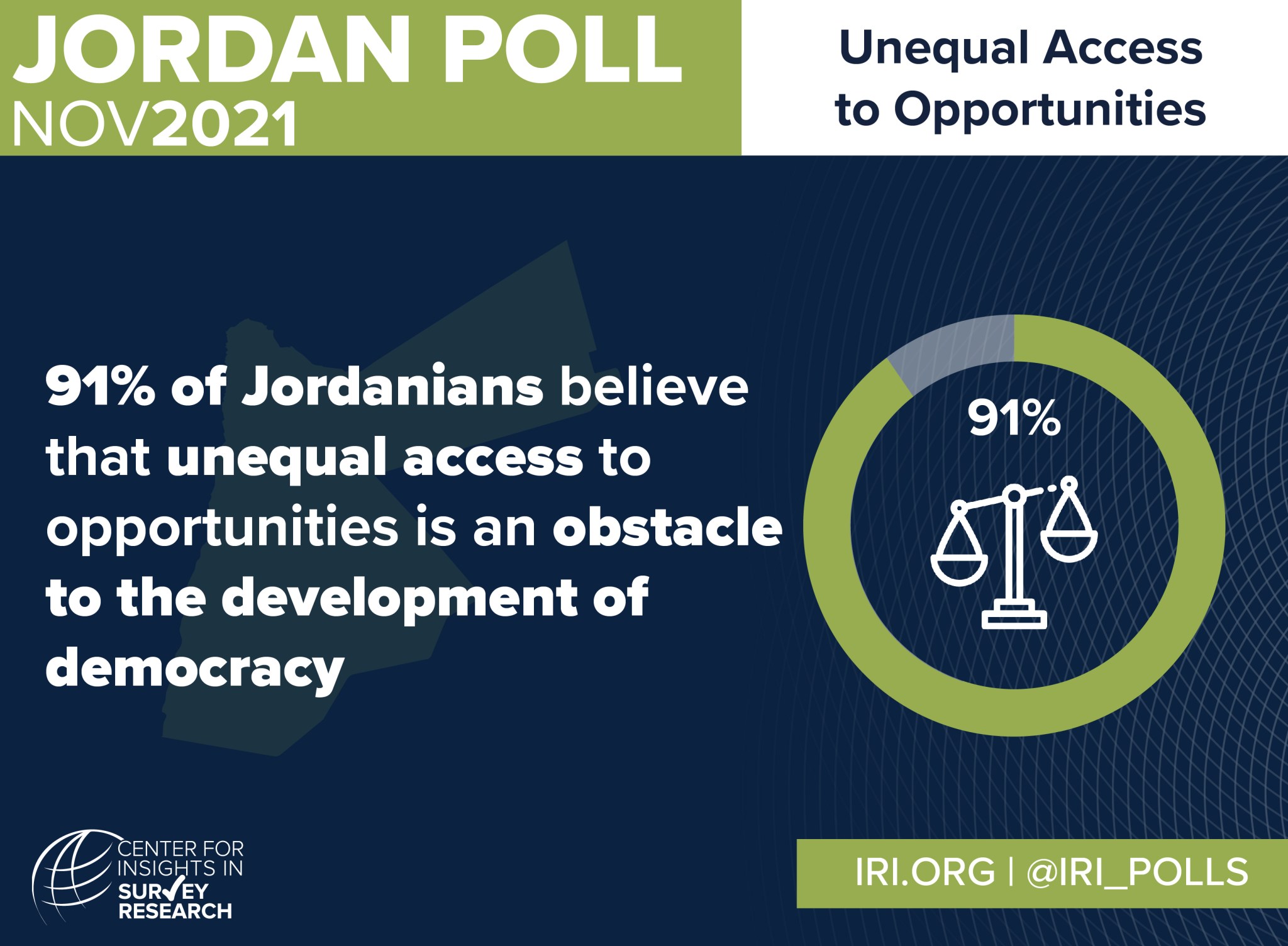 JORDAN POLL
NOV2021

Unequal Access to Opportunities

91% of Jordanians believe that unequal access to opportunities is an obstacle to the development of democracy

91%

CENTER FOR INSIGHTS IN SURVEY RESEARCH

IRI.ORG | @IRI_POLLS