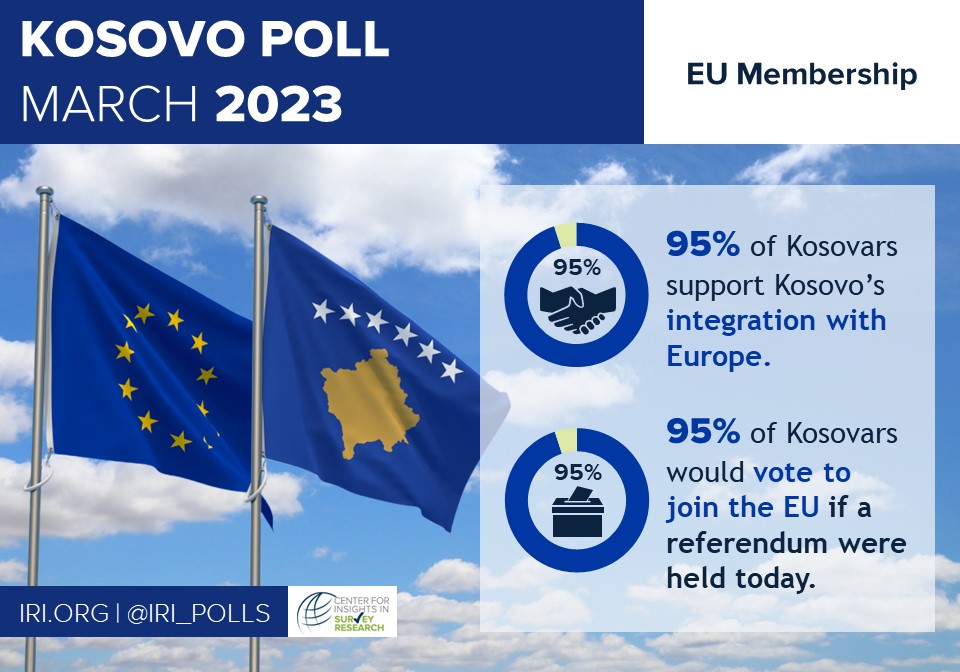 KOSOVO POLL
MARCH 2023

EU Membership

95%

95% of Kosovars support Kosovo's integration with Europe.

95%

95% of Kosovars would vote to join the EU if a referendum were held today.

IRI.ORG | @IRI_POLLS

CENTER FOR INSIGHTS IN SURVEY RESEARCH