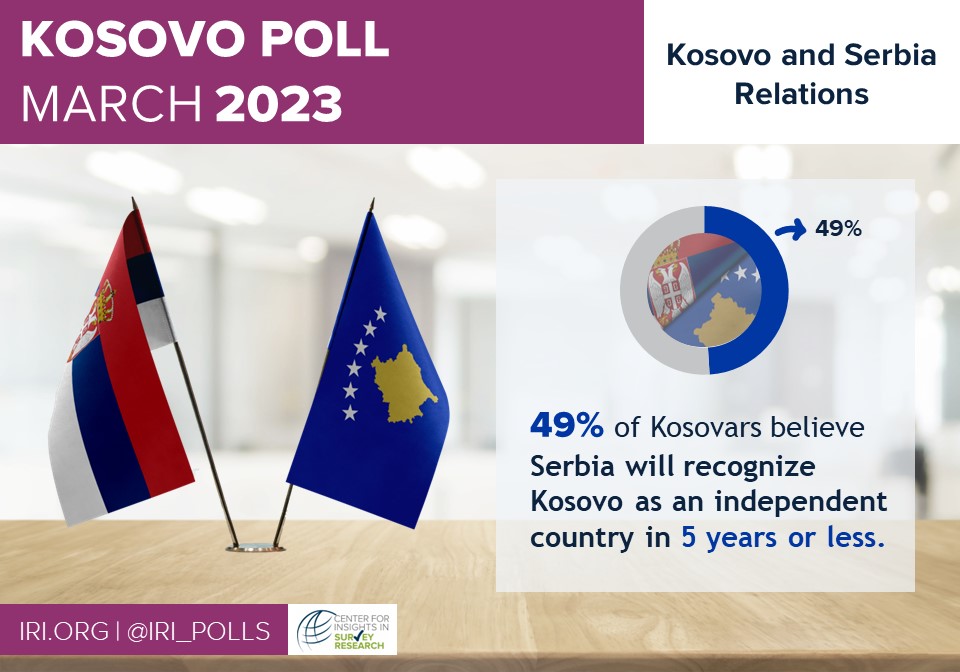 KOSOVO POLL
MARCH 2023

Kosovo and Serbia Relations

49%

49% of Kosovars believe Serbia will recognize Kosovo as an independent country in 5 years or less.

IRI.ORG | @IRI_POLLS

CENTER FOR INSIGHTS IN SURVEY RESEARCH